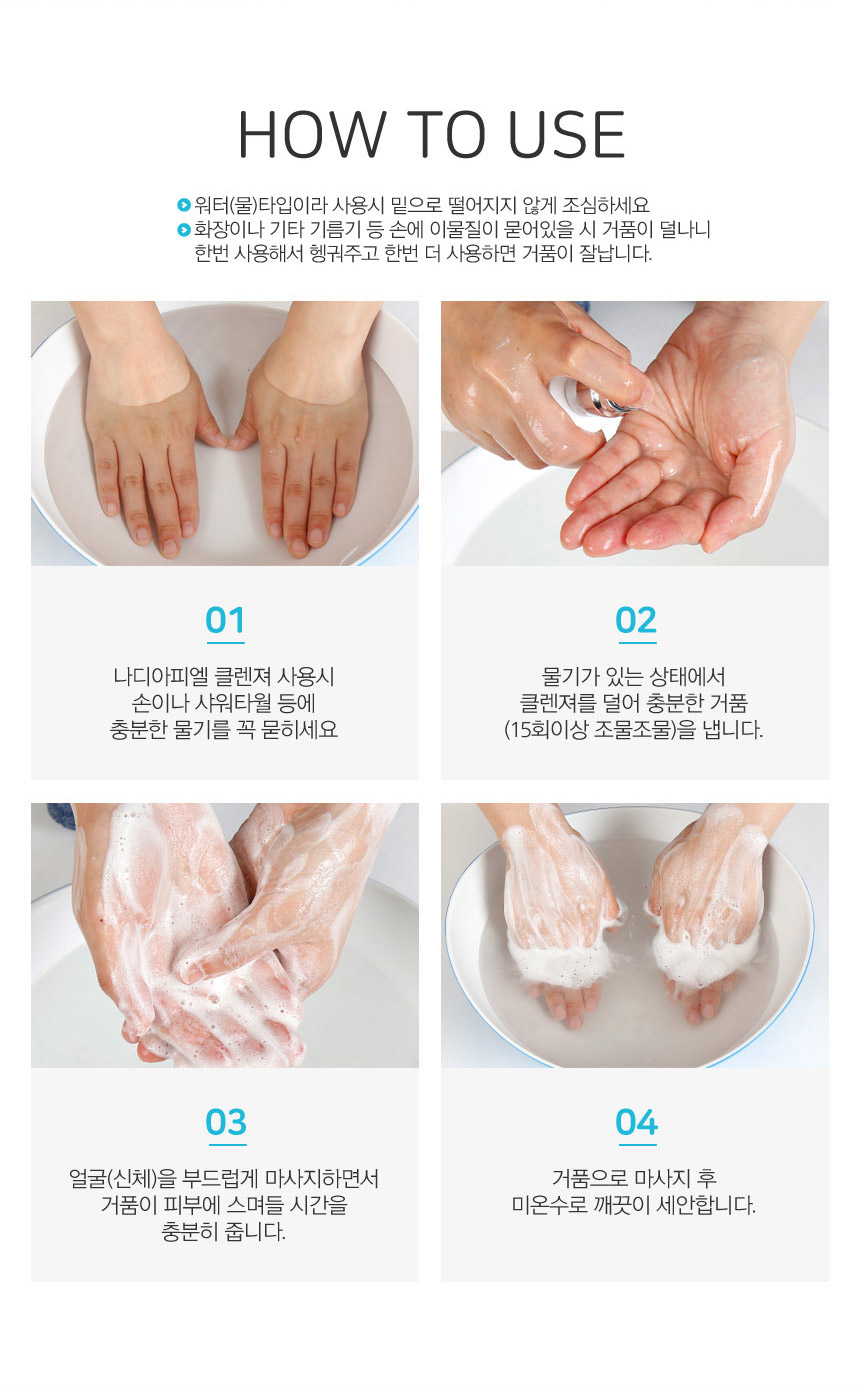 HOW TO USE

워터(물)타입이라 사용시 밑으로 떨어지지 않게 조심하세요
화장이나 기타 기름기 등 손에 이물질이 묻어있을 시 거품이 덜나니 한번 사용해서 헹궈주고 한번 더 사용하면 거품이 잘납니다.

01

나디아피엘 클렌져 사용시 손이나 샤워타월 등에 충분한 물기를 꼭 묻히세요

02

물기가 있는 상태에서 클렌져를 덜어 충분한 거품 (15회이상 조물조물)을 냅니다.

03

얼굴(신체)을 부드럽게 마사지하면서 거품이 피부에 스며들 시간을 충분히 줍니다.

04

거품으로 마사지 후 미온수로 깨끗이 세안합니다.