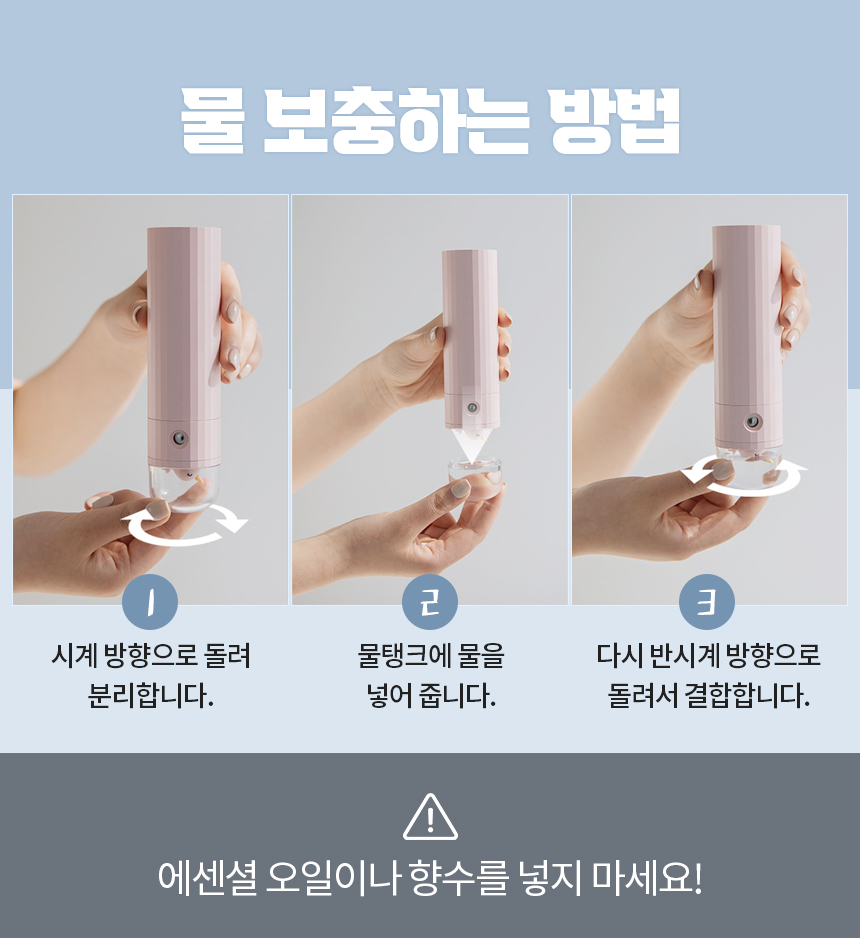 물 보충하는 방법

1

시계 방향으로 돌려 분리합니다.

2

물탱크에 물을 넣어 줍니다.

3

다시 반시계 방향으로 돌려서 결합합니다.

에센셜 오일이나 향수를 넣지 마세요!