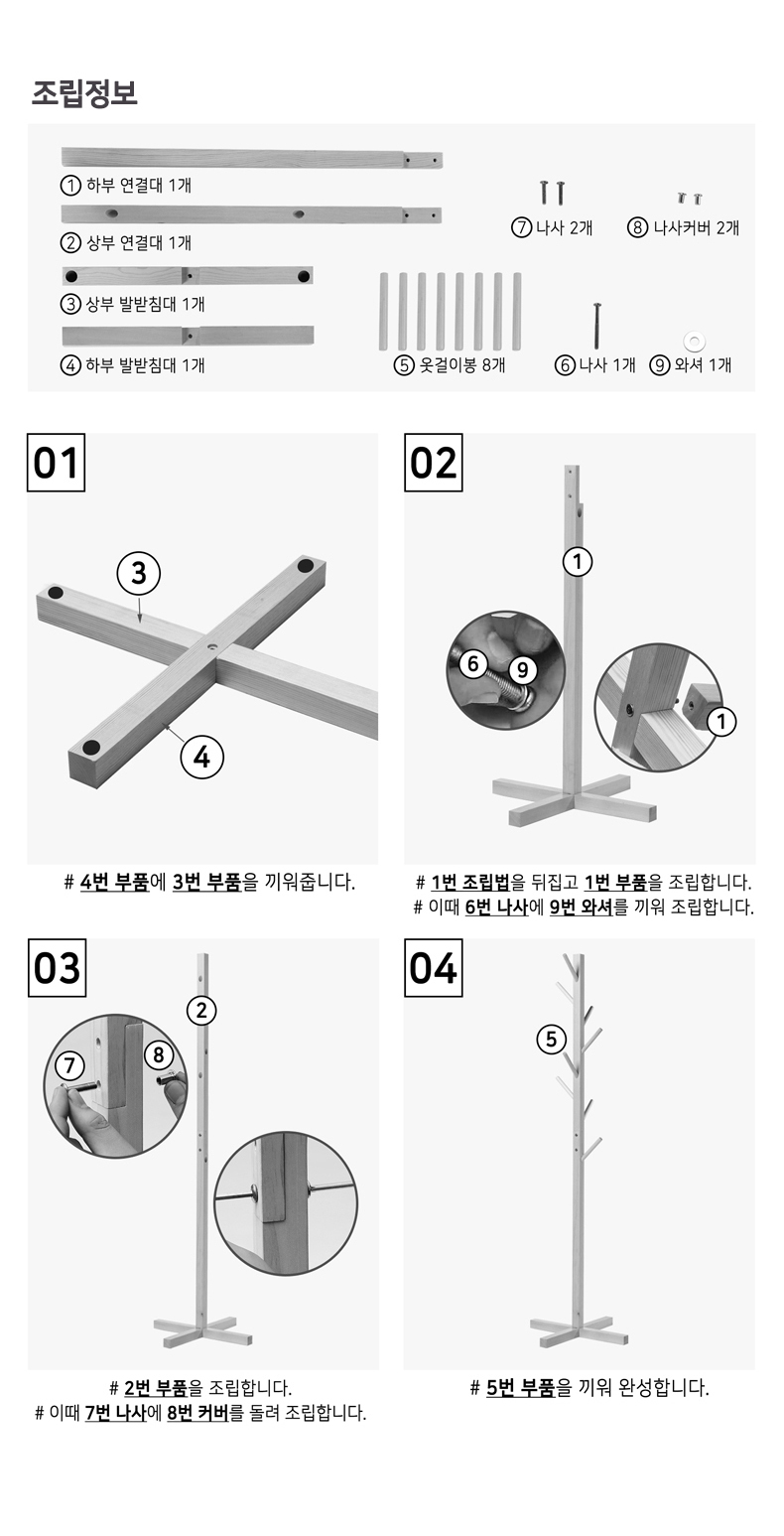 조립정보

① 하부 연결대 1개

② 상부 연결대 1개

③ 상부 발받침대 1개

④ 하부 발받침대 1개

⑤ 옷걸이봉 8개

⑦ 나사 2개

⑧ 나사커버 2개

⑥ 나사 1개

⑨ 와셔 1개

01

3

4

# 4번 부품에 3번 부품을 끼워줍니다.

02

1

6

9

1

# 1번 조립법을 뒤집고 1번 부품을 조립합니다.
# 이때 6번 나사에 9번 와셔를 끼워 조립합니다.

03

2

7

8

# 2번 부품을 조립합니다.
# 이때 7번 나사에 8번 커버를 돌려 조립합니다.

04

5

# 5번 부품을 끼워 완성합니다.