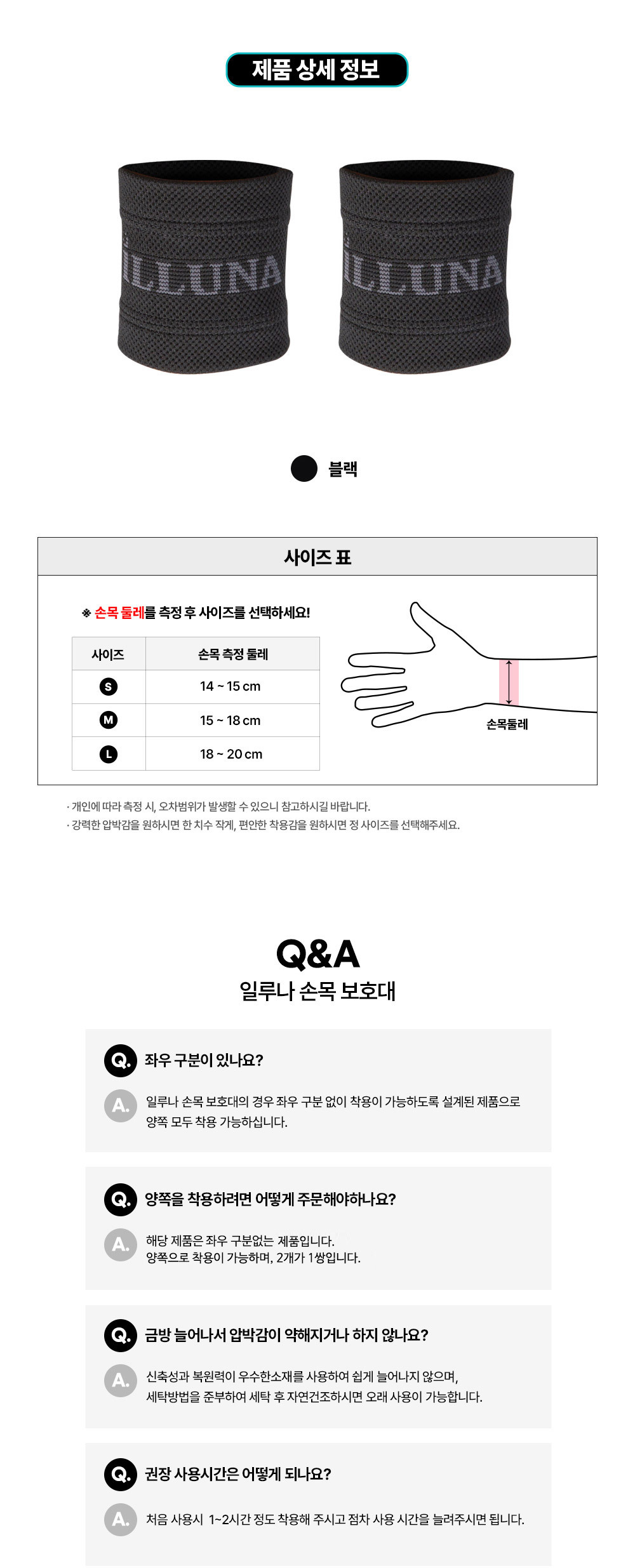 제품 상세 정보

ILLUNA

ILLUNA

블랙

사이즈 표

※ 손목 둘레를 측정 후 사이즈를 선택하세요!

| 사이즈 | 손목 측정 둘레 |
|---|---|
| S | 14 ~ 15 cm |
| M | 15 ~ 18 cm |
| L | 18 ~ 20 cm |

손목둘레

· 개인에 따라 측정 시, 오차범위가 발생할 수 있으니 참고하시길 바랍니다.
· 강력한 압박감을 원하시면 한 치수 작게, 편안한 착용감을 원하시면 정 사이즈를 선택해주세요.

Q&A
일루나 손목 보호대

Q. 좌우 구분이 있나요?
A. 일루나 손목 보호대의 경우 좌우 구분 없이 착용이 가능하도록 설계된 제품으로 양쪽 모두 착용 가능하십니다.

Q. 양쪽을 착용하려면 어떻게 주문해야하나요?
A. 해당 제품은 좌우 구분없는 제품입니다. 양쪽으로 착용이 가능하며, 2개가 1쌍입니다.

Q. 금방 늘어나서 압박감이 약해지거나 하지 않나요?
A. 신축성과 복원력이 우수한소재를 사용하여 쉽게 늘어나지 않으며, 세탁방법을 준부하여 세탁 후 자연건조하시면 오래 사용이 가능합니다.

Q. 권장 사용시간은 어떻게 되나요?
A. 처음 사용시 1~2시간 정도 착용해 주시고 점차 사용 시간을 늘려주시면 됩니다.