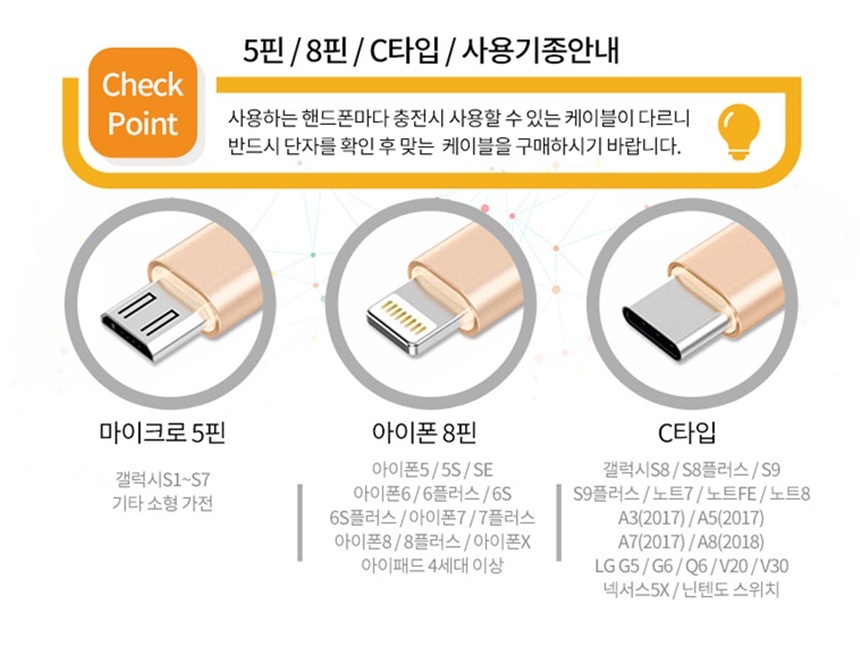 5핀 / 8핀 / C타입 / 사용기종안내

Check Point

사용하는 핸드폰마다 충전시 사용할 수 있는 케이블이 다르니 반드시 단자를 확인 후 맞는 케이블을 구매하시기 바랍니다.

마이크로 5핀

갤럭시S1~S7
기타 소형 가전

아이폰 8핀

아이폰5 / 5S / SE
아이폰6 / 6플러스 / 6S
6S플러스 / 아이폰7 / 7플러스
아이폰8 / 8플러스 / 아이폰X
아이패드 4세대 이상

C타입

갤럭시S8 / S8플러스 / S9
S9플러스 / 노트7 / 노트FE / 노트8
A3(2017) / A5(2017)
A7(2017) / A8(2018)
LG G5 / G6 / Q6 / V20 / V30
넥서스5X / 닌텐도 스위치