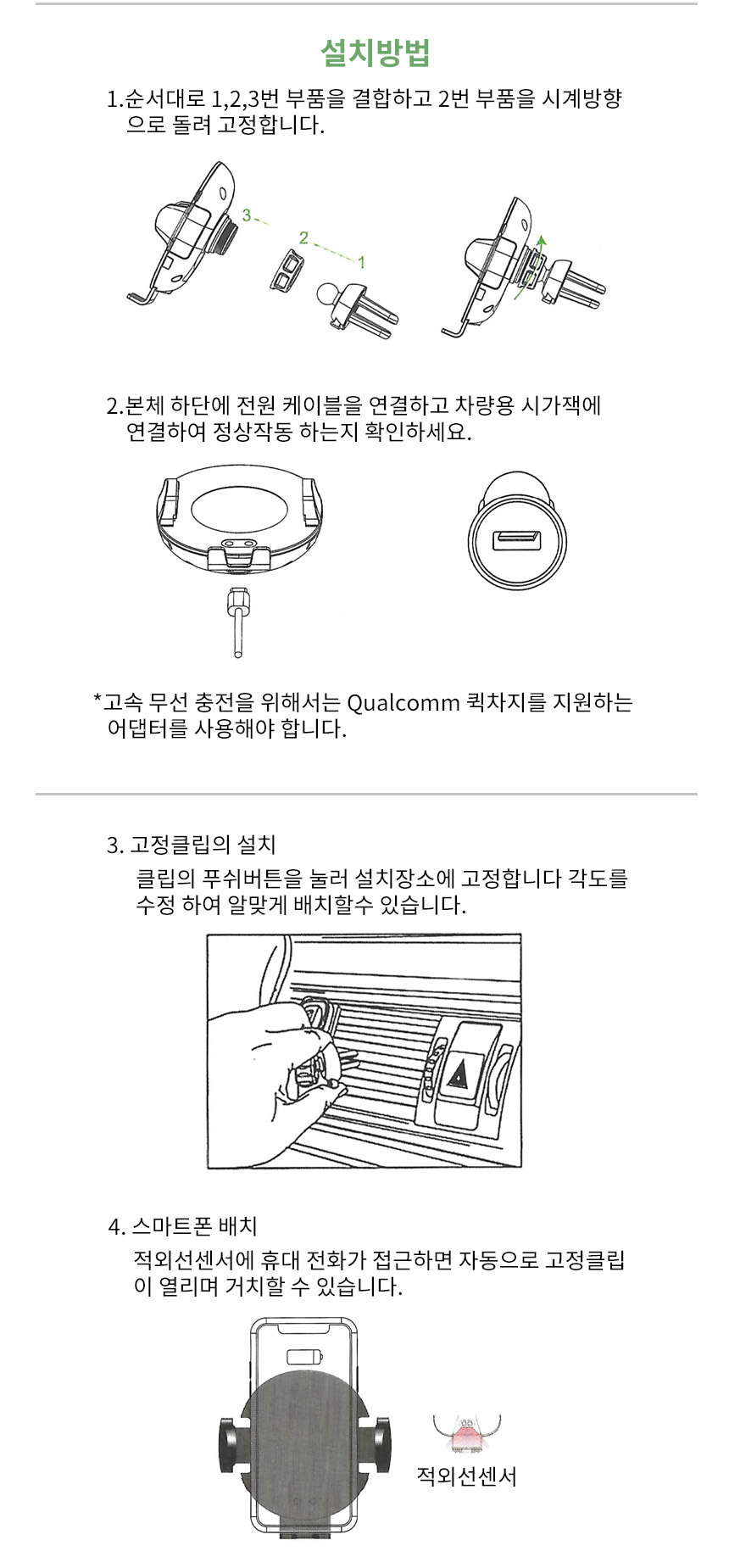 설치방법

1.순서대로 1,2,3번 부품을 결합하고 2번 부품을 시계방향으로 돌려 고정합니다.

3
2
1

2.본체 하단에 전원 케이블을 연결하고 차량용 시가잭에 연결하여 정상작동 하는지 확인하세요.

*고속 무선 충전을 위해서는 Qualcomm 퀵차지를 지원하는 어댑터를 사용해야 합니다.

3. 고정클립의 설치

클립의 푸쉬버튼을 눌러 설치장소에 고정합니다 각도를 수정 하여 알맞게 배치할수 있습니다.

4. 스마트폰 배치

적외선센서에 휴대 전화가 접근하면 자동으로 고정클립이 열리며 거치할 수 있습니다.

적외선센서