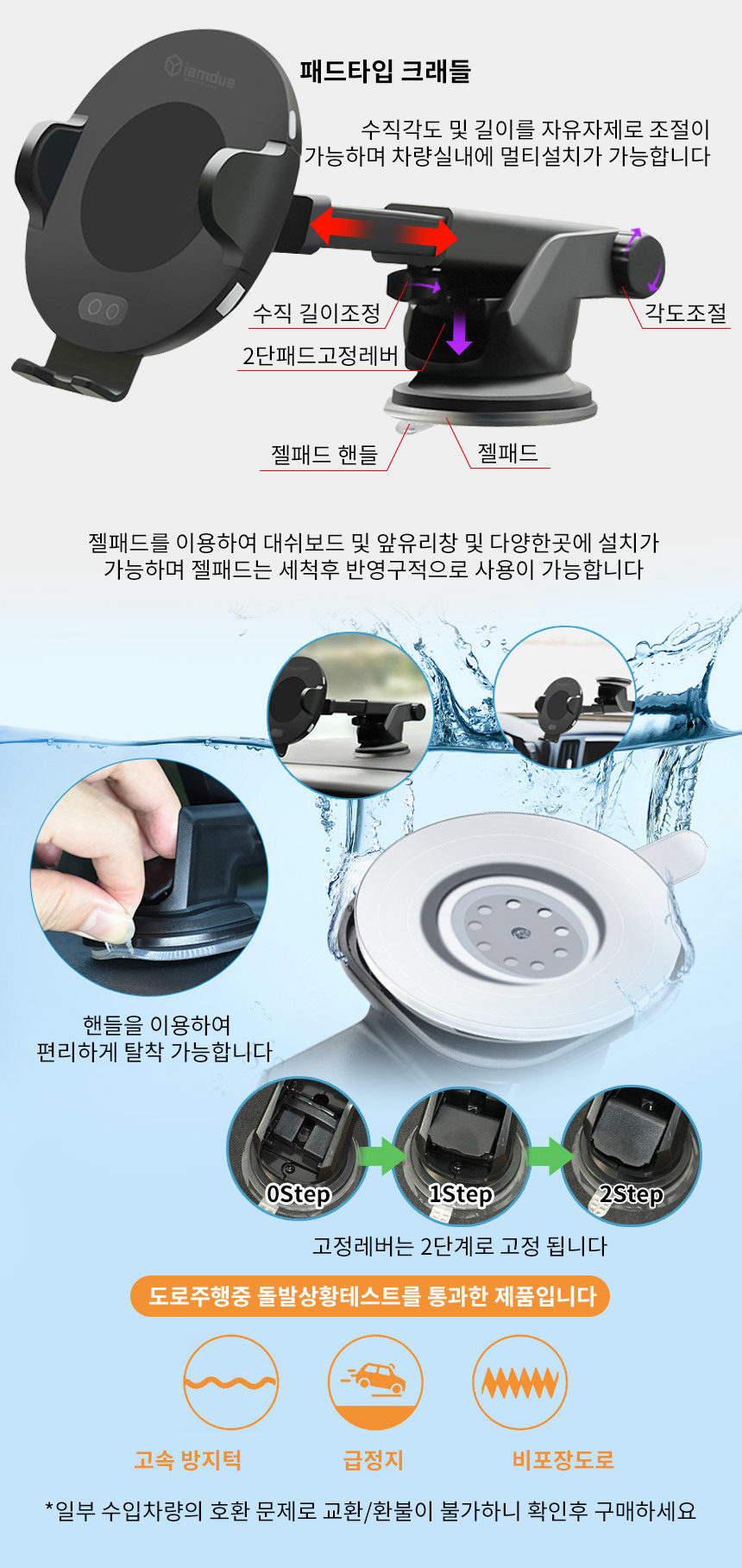 iamdue

패드타입 크래들

수직각도 및 길이를 자유자제로 조절이 가능하며 차량실내에 멀티설치가 가능합니다

수직 길이조정

각도조절

2단패드고정레버

젤패드 핸들

젤패드

젤패드를 이용하여 대쉬보드 및 앞유리창 및 다양한곳에 설치가 가능하며 젤패드는 세척후 반영구적으로 사용이 가능합니다

핸들을 이용하여 편리하게 탈착 가능합니다

0Step

1Step

2Step

고정레버는 2단계로 고정 됩니다

도로주행중 돌발상황테스트를 통과한 제품입니다

고속 방지턱

급정지

비포장도로

*일부 수입차량의 호환 문제로 교환/환불이 불가하니 확인후 구매하세요