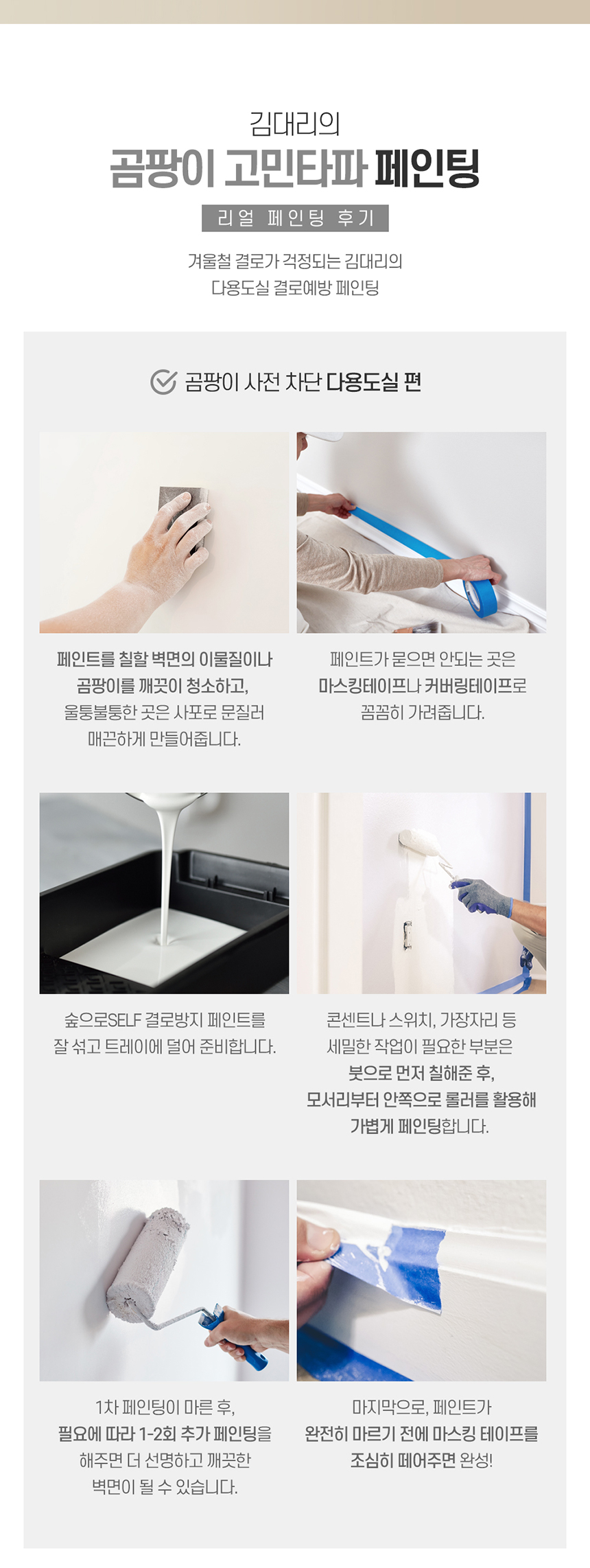 김대리의
곰팡이 고민타파 페인팅
리얼 페인팅 후기

겨울철 결로가 걱정되는 김대리의
다용도실 결로예방 페인팅

곰팡이 사전 차단 다용도실 편

페인트를 칠할 벽면의 이물질이나 곰팡이를 깨끗이 청소하고, 울퉁불퉁한 곳은 사포로 문질러 매끈하게 만들어줍니다.

페인트가 묻으면 안되는 곳은 마스킹테이프나 커버링테이프로 꼼꼼히 가려줍니다.

숲으로SELF 결로방지 페인트를 잘 섞고 트레이에 덜어 준비합니다.

콘센트나 스위치, 가장자리 등 세밀한 작업이 필요한 부분은 붓으로 먼저 칠해준 후, 모서리부터 안쪽으로 롤러를 활용해 가볍게 페인팅합니다.

1차 페인팅이 마른 후, 필요에 따라 1-2회 추가 페인팅을 해주면 더 선명하고 깨끗한 벽면이 될 수 있습니다.

마지막으로, 페인트가 완전히 마르기 전에 마스킹 테이프를 조심히 떼어주면 완성!