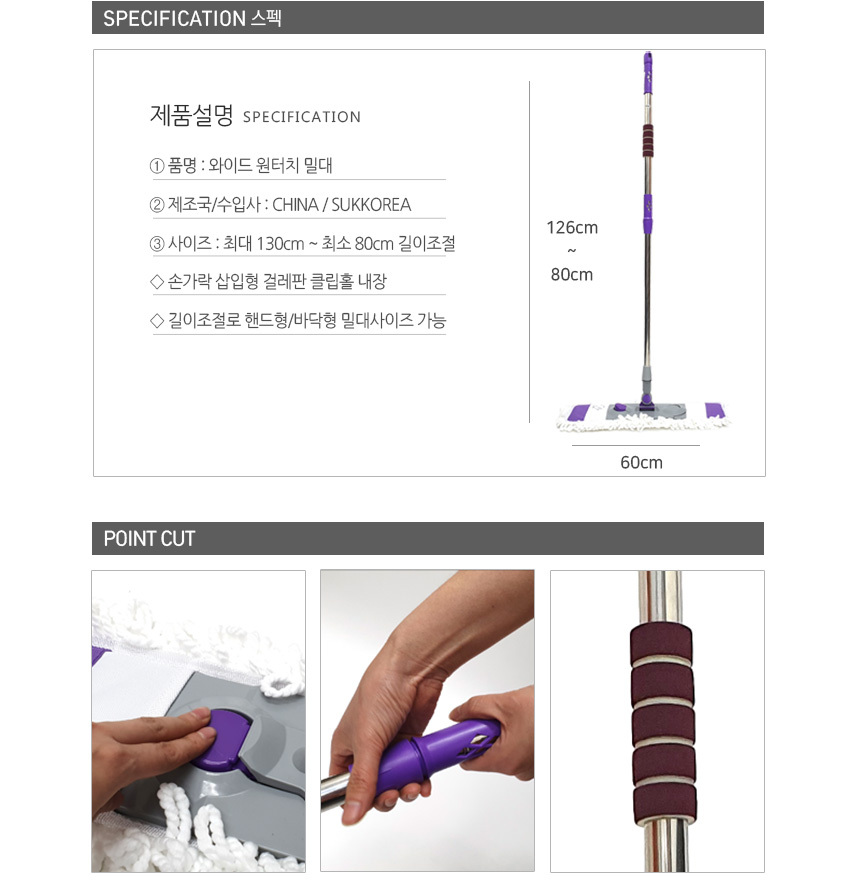 SPECIFICATION 스펙

제품설명 SPECIFICATION

① 품명 : 와이드 원터치 밀대

② 제조국/수입사 : CHINA / SUKKOREA

③ 사이즈 : 최대 130cm ~ 최소 80cm 길이조절

◇ 손가락 삽입형 걸레판 클립홀 내장

◇ 길이조절로 핸드형/바닥형 밀대사이즈 가능

126cm ~ 80cm

60cm

POINT CUT