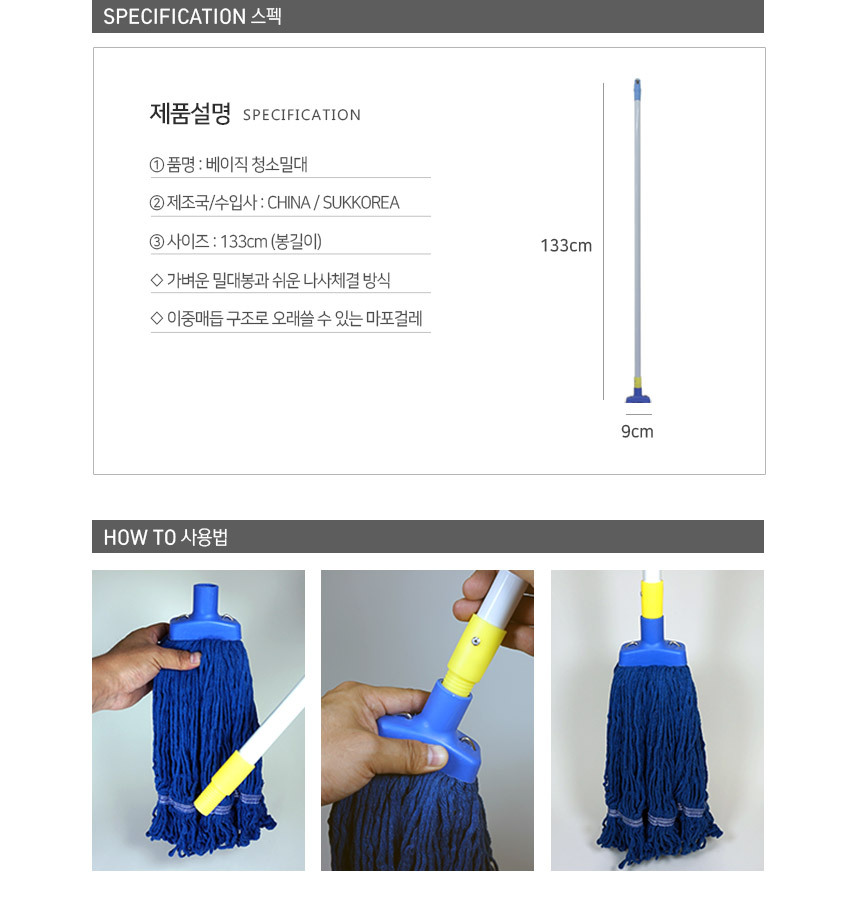 SPECIFICATION 스펙

제품설명 SPECIFICATION

① 품명 : 베이직 청소밀대

② 제조국/수입사 : CHINA / SUKKOREA

③ 사이즈 : 133cm (봉길이)

◇ 가벼운 밀대봉과 쉬운 나사체결 방식

◇ 이중매듭 구조로 오래쓸 수 있는 마포걸레

133cm

9cm

HOW TO 사용법