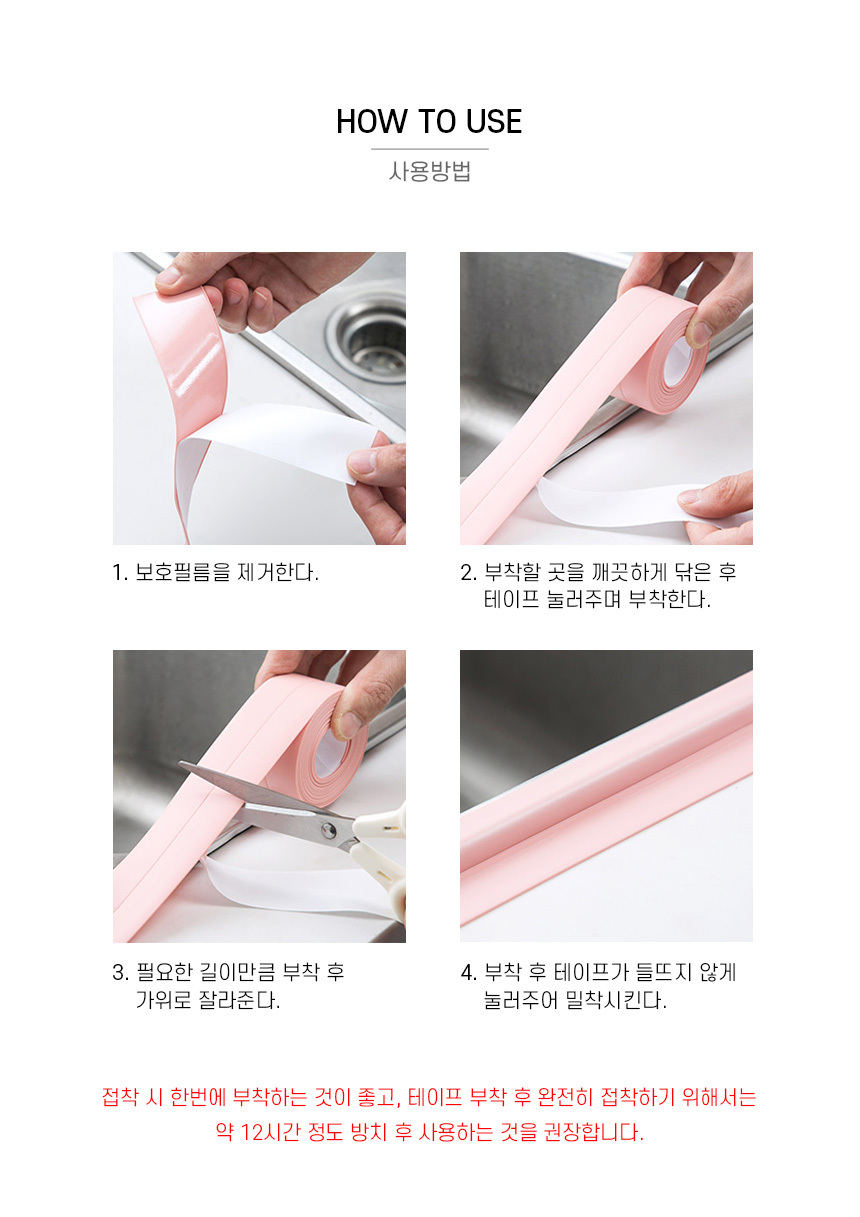 HOW TO USE

사용방법

1. 보호필름을 제거한다.

2. 부착할 곳을 깨끗하게 닦은 후 테이프 눌러주며 부착한다.

3. 필요한 길이만큼 부착 후 가위로 잘라준다.

4. 부착 후 테이프가 들뜨지 않게 눌러주어 밀착시킨다.

접착 시 한번에 부착하는 것이 좋고, 테이프 부착 후 완전히 접착하기 위해서는 약 12시간 정도 방치 후 사용하는 것을 권장합니다.