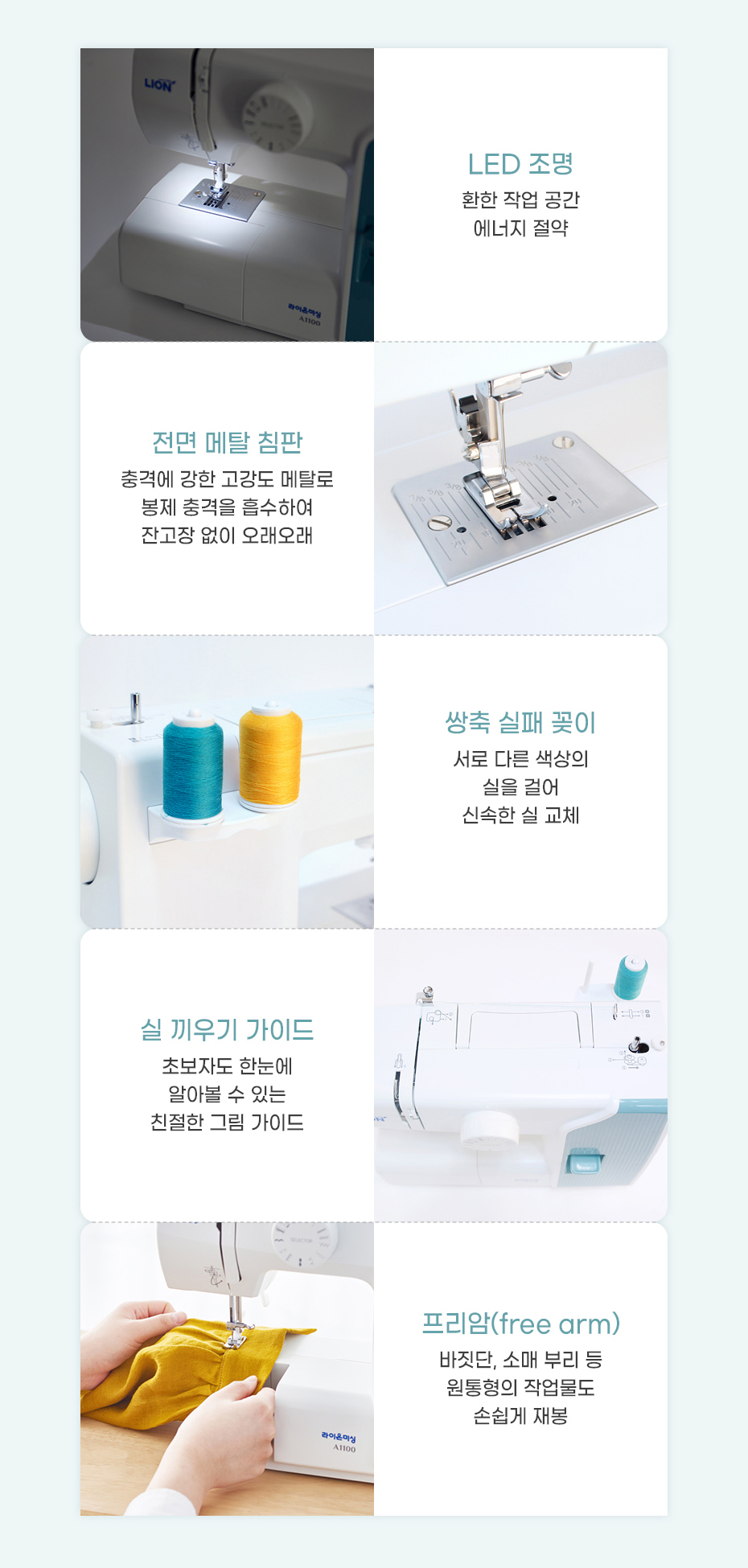 LION

라이온미싱
A1100

LED 조명
환한 작업 공간
에너지 절약

전면 메탈 침판
충격에 강한 고강도 메탈로
봉제 충격을 흡수하여
잔고장 없이 오래오래

쌍축 실패 꽂이
서로 다른 색상의
실을 걸어
신속한 실 교체

실 끼우기 가이드
초보자도 한눈에
알아볼 수 있는
친절한 그림 가이드

라이온미싱
A1100

프리암(free arm)
바짓단, 소매 부리 등
원통형의 작업물도
손쉽게 재봉