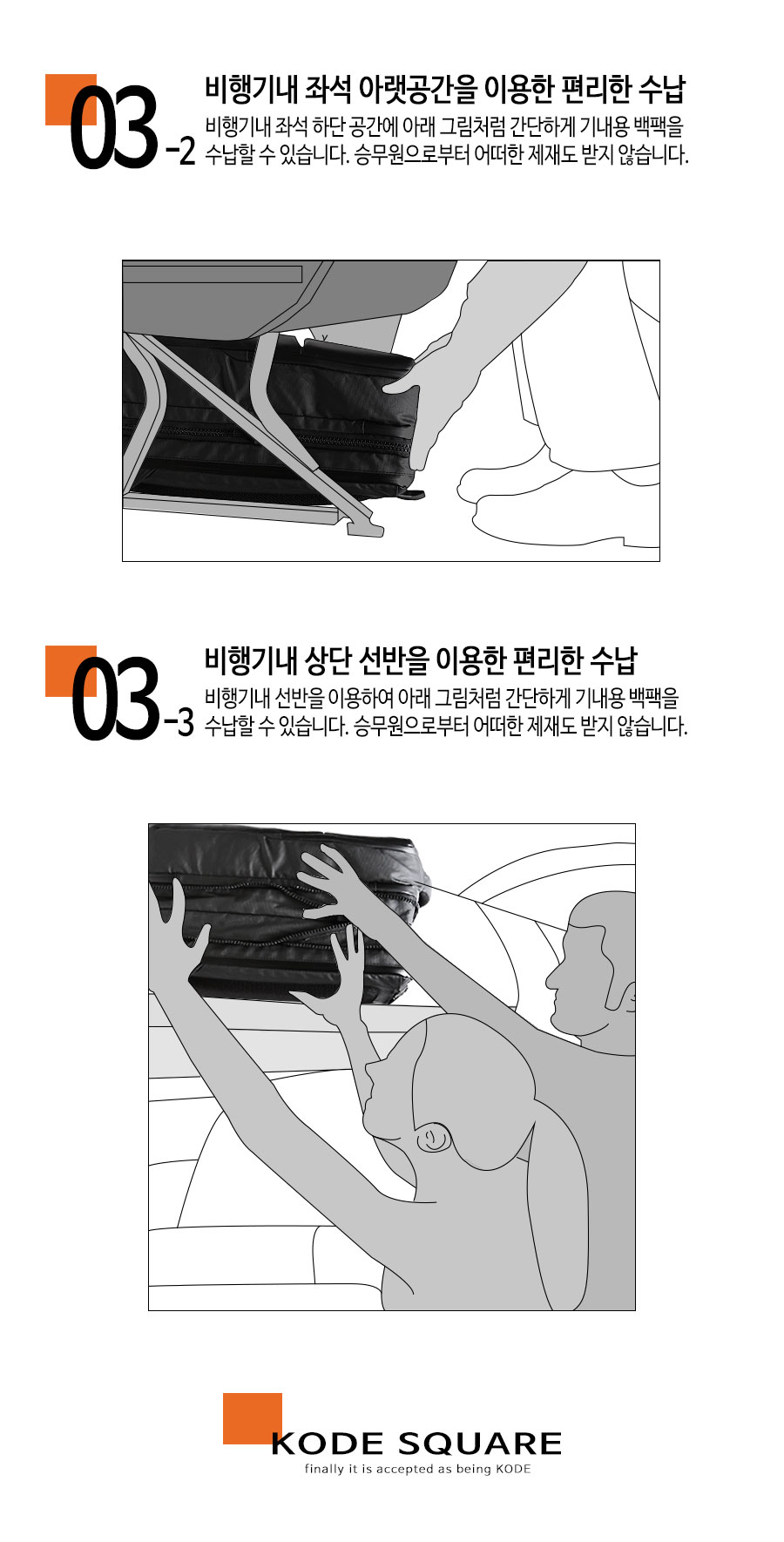 03-2
비행기내 좌석 아랫공간을 이용한 편리한 수납
비행기내 좌석 하단 공간에 아래 그림처럼 간단하게 기내용 백팩을 수납할 수 있습니다. 승무원으로부터 어떠한 제재도 받지 않습니다.

03-3
비행기내 상단 선반을 이용한 편리한 수납
비행기내 선반을 이용하여 아래 그림처럼 간단하게 기내용 백팩을 수납할 수 있습니다. 승무원으로부터 어떠한 제재도 받지 않습니다.

KODE SQUARE
finally it is accepted as being KODE