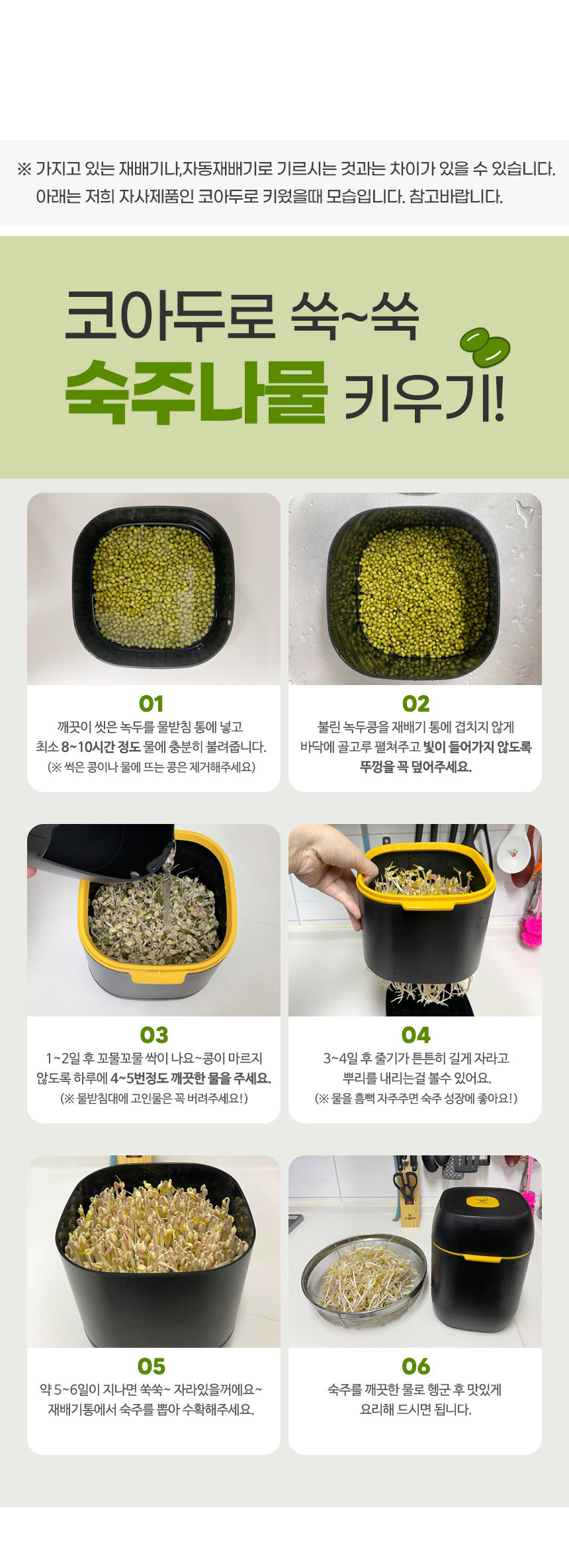 ※ 가지고 있는 재배기나,자동재배기로 기르시는 것과는 차이가 있을 수 있습니다. 아래는 저희 자사제품인 코아두로 키웠을때 모습입니다. 참고바랍니다.

코아두로 쑥~쑥
숙주나물 키우기!

01
깨끗이 씻은 녹두를 물받침 통에 넣고 최소 8~10시간 정도 물에 충분히 불려줍니다. (※ 썩은 콩이나 물에 뜨는 콩은 제거해주세요)

02
불린 녹두콩을 재배기 통에 겹치지 않게 바닥에 골고루 펼쳐주고 빛이 들어가지 않도록 뚜껑을 꼭 덮어주세요.

03
1~2일 후 꼬물꼬물 싹이 나요~콩이 마르지 않도록 하루에 4~5번정도 깨끗한 물을 주세요. (※ 물받침대에 고인물은 꼭 버려주세요!)

04
3~4일 후 줄기가 튼튼히 길게 자라고 뿌리를 내리는걸 볼수 있어요. (※ 물을 흠뻑 자주주면 숙주 성장에 좋아요!)

05
약 5~6일이 지나면 쑥쑥~ 자라있을꺼에요~ 재배기통에서 숙주를 뽑아 수확해주세요.

06
숙주를 깨끗한 물로 헹군 후 맛있게 요리해 드시면 됩니다.