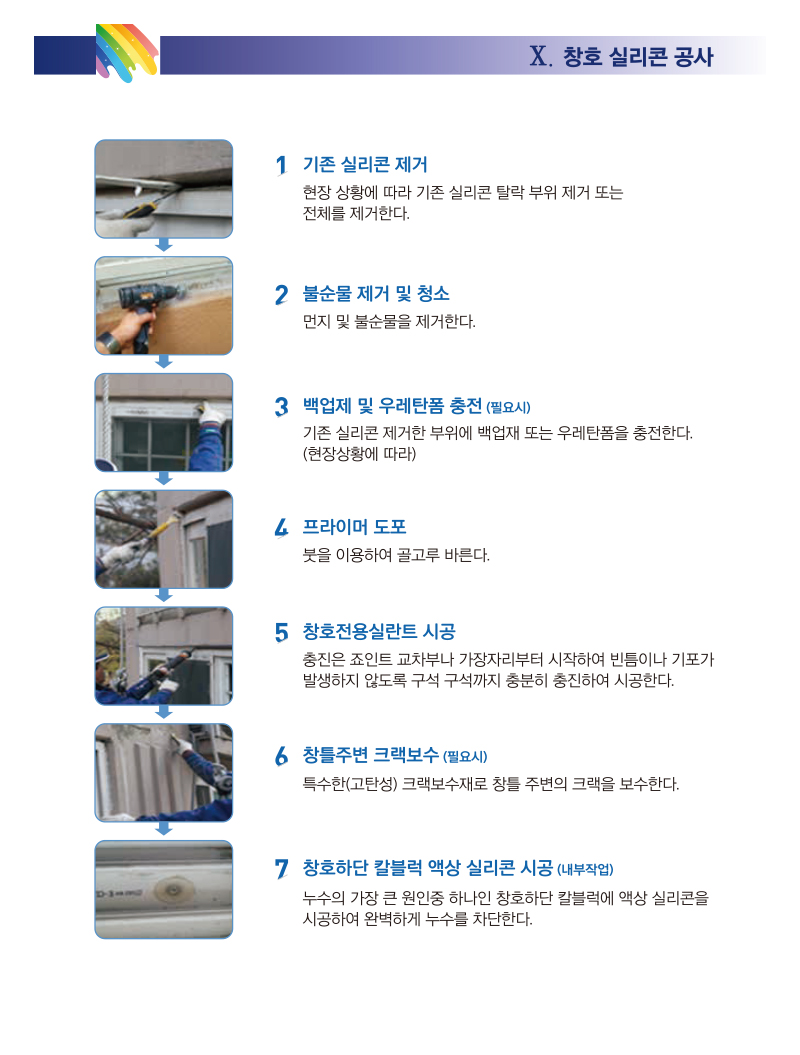 X. 창호 실리콘 공사

1 기존 실리콘 제거
현장 상황에 따라 기존 실리콘 탈락 부위 제거 또는 전체를 제거한다.

2 불순물 제거 및 청소
먼지 및 불순물을 제거한다.

3 백업제 및 우레탄폼 충전 (필요시)
기존 실리콘 제거한 부위에 백업재 또는 우레탄폼을 충전한다. (현장상황에 따라)

4 프라이머 도포
붓을 이용하여 골고루 바른다.

5 창호전용실란트 시공
충진은 죠인트 교차부나 가장자리부터 시작하여 빈틈이나 기포가 발생하지 않도록 구석 구석까지 충분히 충진하여 시공한다.

6 창틀주변 크랙보수 (필요시)
특수한(고탄성) 크랙보수재로 창틀 주변의 크랙을 보수한다.

7 창호하단 칼블럭 액상 실리콘 시공 (내부작업)
누수의 가장 큰 원인중 하나인 창호하단 칼블럭에 액상 실리콘을 시공하여 완벽하게 누수를 차단한다.