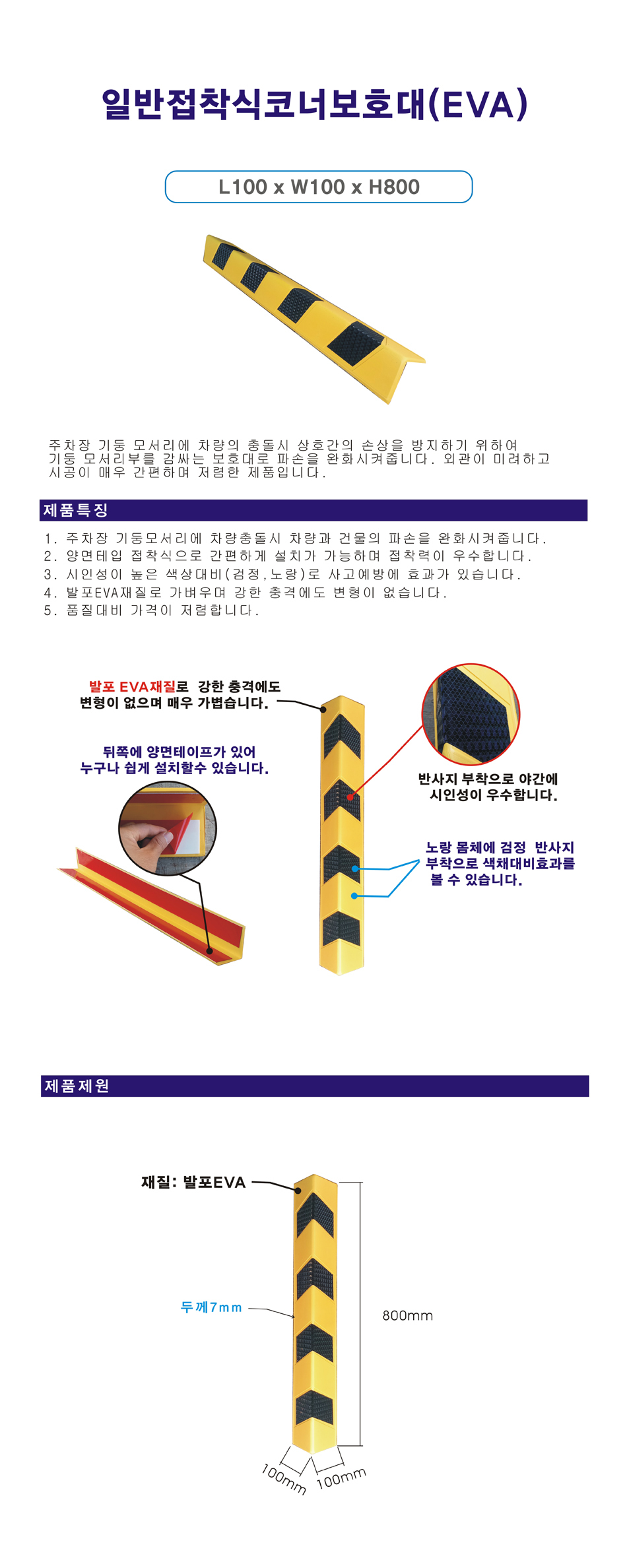 일반접착식코너보호대(EVA)

L100 x W100 x H800

주차장 기둥 모서리에 차량의 충돌시 상호간의 손상을 방지하기 위하여 기둥 모서리부를 감싸는 보호대로 파손을 완화시켜줍니다. 외관이 미려하고 시공이 매우 간편하며 저렴한 제품입니다.

제품특징

1. 주차장 기둥모서리에 차량충돌시 차량과 건물의 파손을 완화시켜줍니다.
2. 양면테입 접착식으로 간편하게 설치가 가능하며 접착력이 우수합니다.
3. 시인성이 높은 색상대비(검정,노랑)로 사고예방에 효과가 있습니다.
4. 발포EVA재질로 가벼우며 강한 충격에도 변형이 없습니다.
5. 품질대비 가격이 저렴합니다.

발포 EVA재질로 강한 충격에도 변형이 없으며 매우 가볍습니다.

뒤쪽에 양면테이프가 있어 누구나 쉽게 설치할수 있습니다.

반사지 부착으로 야간에 시인성이 우수합니다.

노랑 몸체에 검정 반사지 부착으로 색채대비효과를 볼 수 있습니다.

제품제원

재질: 발포EVA

두께7mm

800mm

100mm

100mm