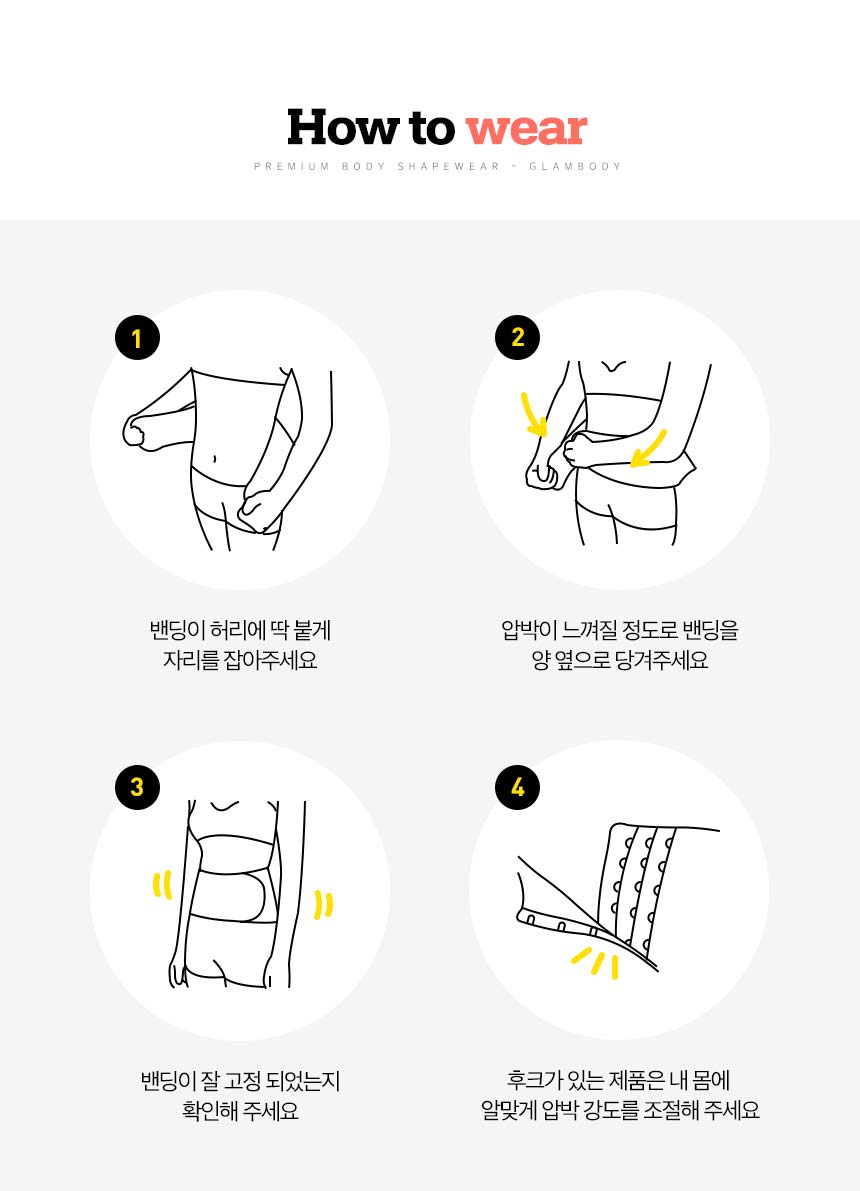 How to wear

PREMIUM BODY SHAPEWEAR - GLAMBODY

1

밴딩이 허리에 딱 붙게
자리를 잡아주세요

2

압박이 느껴질 정도로 밴딩을
양 옆으로 당겨주세요

3

밴딩이 잘 고정 되었는지
확인해 주세요

4

후크가 있는 제품은 내 몸에
알맞게 압박 강도를 조절해 주세요