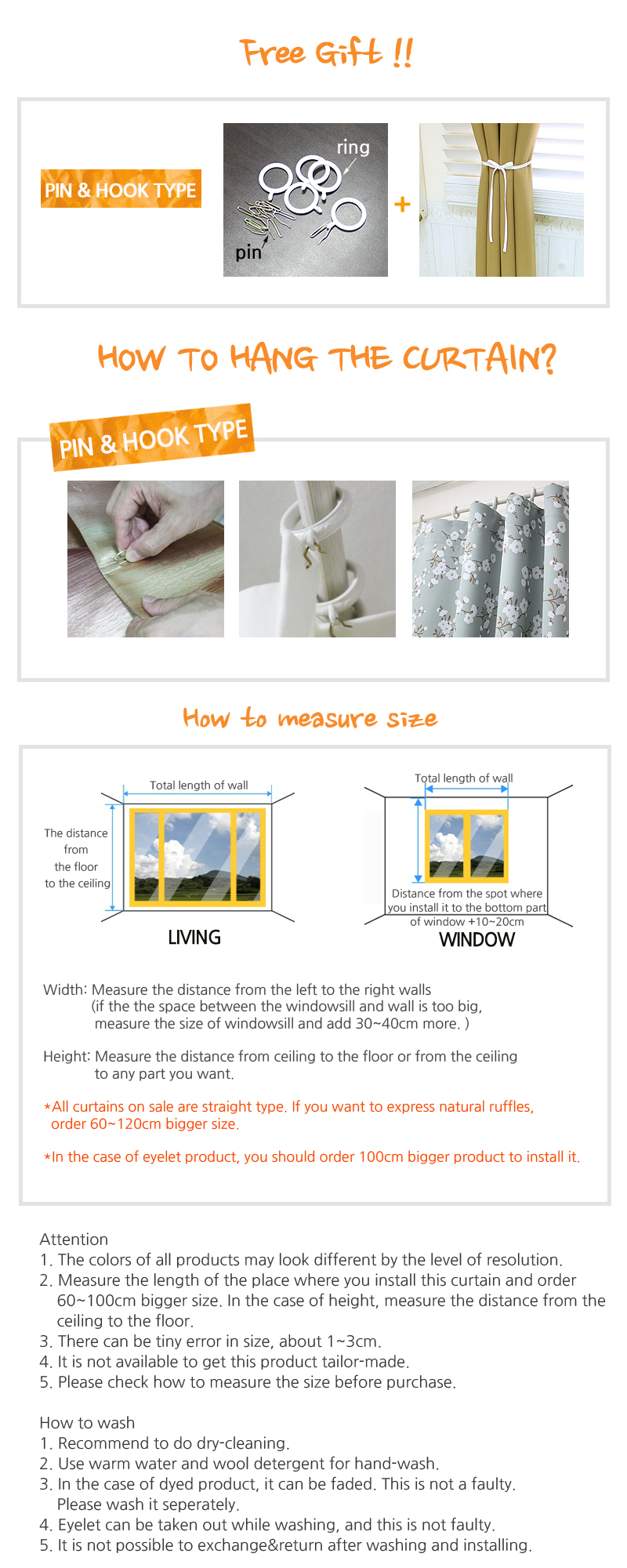 Free Gift !!

PIN & HOOK TYPE

ring

pin

+

HOW TO HANG THE CURTAIN?

PIN & HOOK TYPE

How to measure size

Total length of wall

The distance from the floor to the ceiling

LIVING

Total length of wall

Distance from the spot where you install it to the bottom part of window +10~20cm

WINDOW

Width: Measure the distance from the left to the right walls (if the the space between the windowsill and wall is too big, measure the size of windowsill and add 30~40cm more. )

Height: Measure the distance from ceiling to the floor or from the ceiling to any part you want.

*All curtains on sale are straight type. If you want to express natural ruffles, order 60~120cm bigger size.

*In the case of eyelet product, you should order 100cm bigger product to install it.

Attention
1. The colors of all products may look different by the level of resolution.
2. Measure the length of the place where you install this curtain and order 60~100cm bigger size. In the case of height, measure the distance from the ceiling to the floor.
3. There can be tiny error in size, about 1~3cm.
4. It is not available to get this product tailor-made.
5. Please check how to measure the size before purchase.

How to wash
1. Recommend to do dry-cleaning.
2. Use warm water and wool detergent for hand-wash.
3. In the case of dyed product, it can be faded. This is not a faulty. Please wash it seperately.
4. Eyelet can be taken out while washing, and this is not faulty.
5. It is not possible to exchange&return after washing and installing.