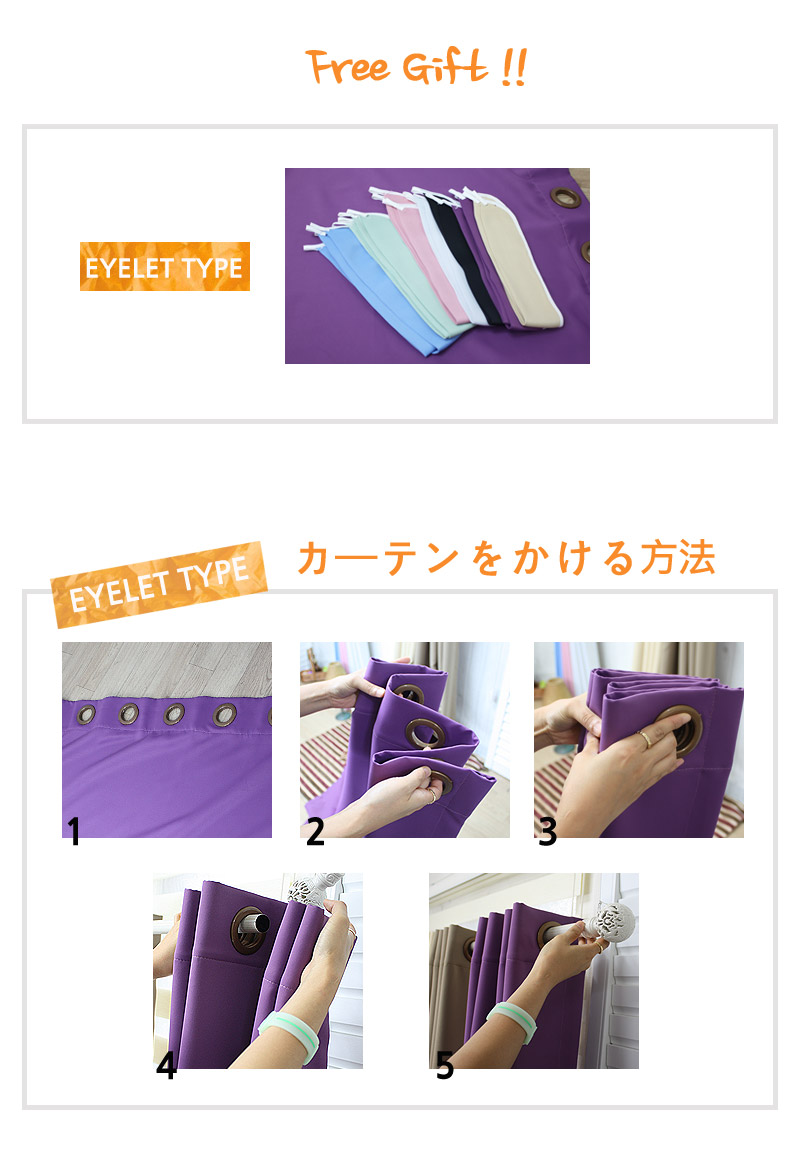 Free Gift !!

EYELET TYPE

EYELET TYPE

カーテンをかける方法

1

2

3

4

5