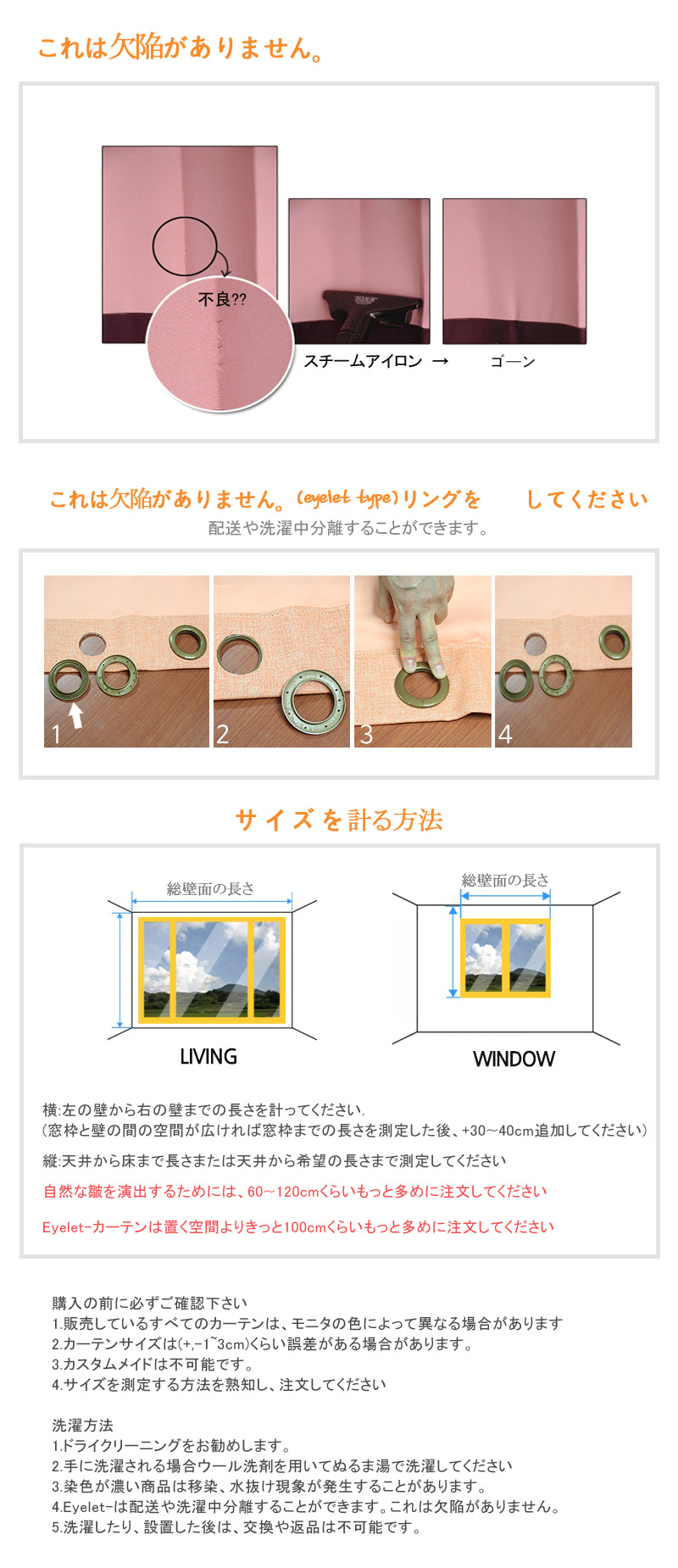 これは欠陥がありません。

不良??

スチームアイロン → ゴーン

これは欠陥がありません。(eyelet type)リングを してください

配送や洗濯中分離することができます。

1 2 3 4

サイズを計る方法

総壁面の長さ

LIVING

総壁面の長さ

WINDOW

横:左の壁から右の壁までの長さを計ってください.
(窓枠と壁の間の空間が広ければ窓枠までの長さを測定した後、+30~40cm追加してください)

縦:天井から床まで長さまたは天井から希望の長さまで測定してください

自然な皺を演出するためには、60~120cmくらいもっと多めに注文してください

Eyelet-カーテンは置く空間よりきっと100cmくらいもっと多めに注文してください

購入の前に必ずご確認下さい
1.販売しているすべてのカーテンは、モニタの色によって異なる場合があります
2.カーテンサイズは(+,-1~3cm)くらい誤差がある場合があります。
3.カスタムメイドは不可能です。
4.サイズを測定する方法を熟知し、注文してください

洗濯方法
1.ドライクリーニングをお勧めします。
2.手に洗濯される場合ウール洗剤を用いてぬるま湯で洗濯してください
3.染色が濃い商品は移染、水抜け現象が発生することがあります。
4.Eyelet-は配送や洗濯中分離することができます。これは欠陥がありません。
5.洗濯したり、設置した後は、交換や返品は不可能です。