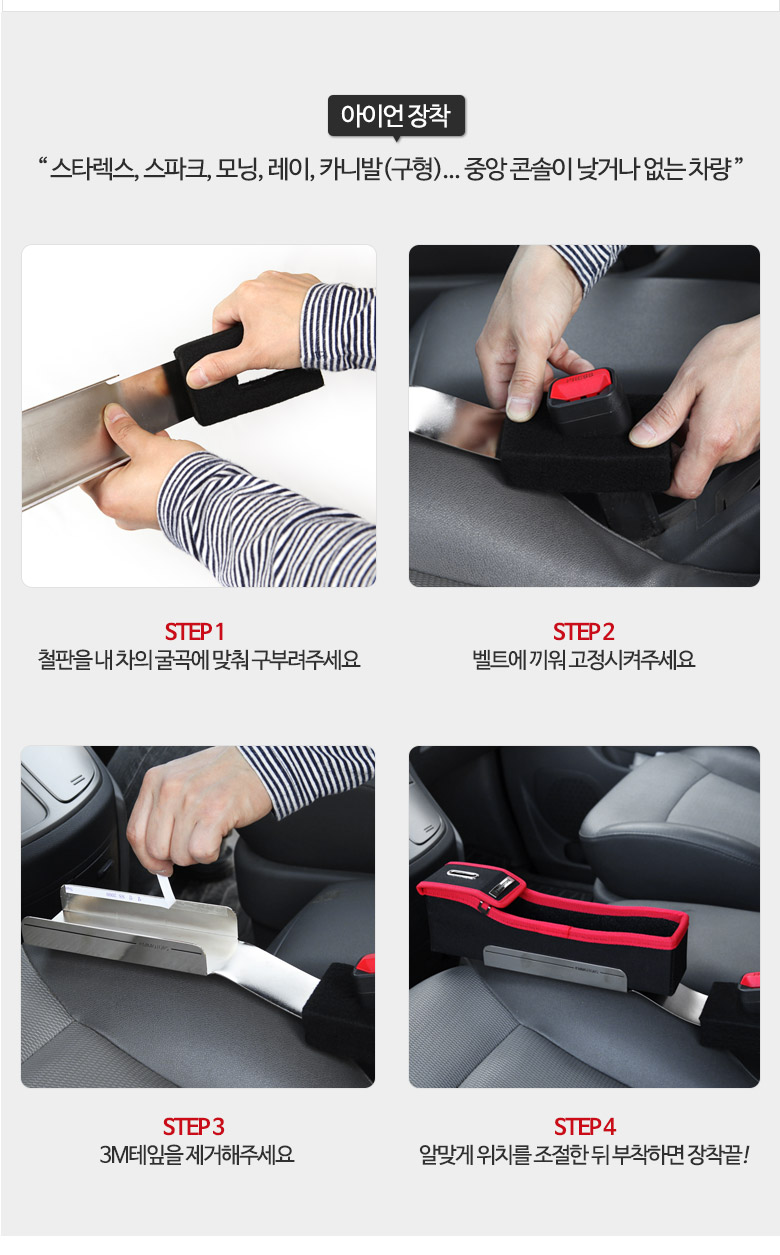 아이언 장착

" 스타렉스, 스파크, 모닝, 레이, 카니발(구형)... 중앙 콘솔이 낮거나 없는 차량 "

STEP 1
철판을 내 차의 굴곡에 맞춰 구부려주세요

STEP 2
벨트에 끼워 고정시켜주세요

STEP 3
3M테잎을 제거해주세요

STEP 4
알맞게 위치를 조절한 뒤 부착하면 장착끝!