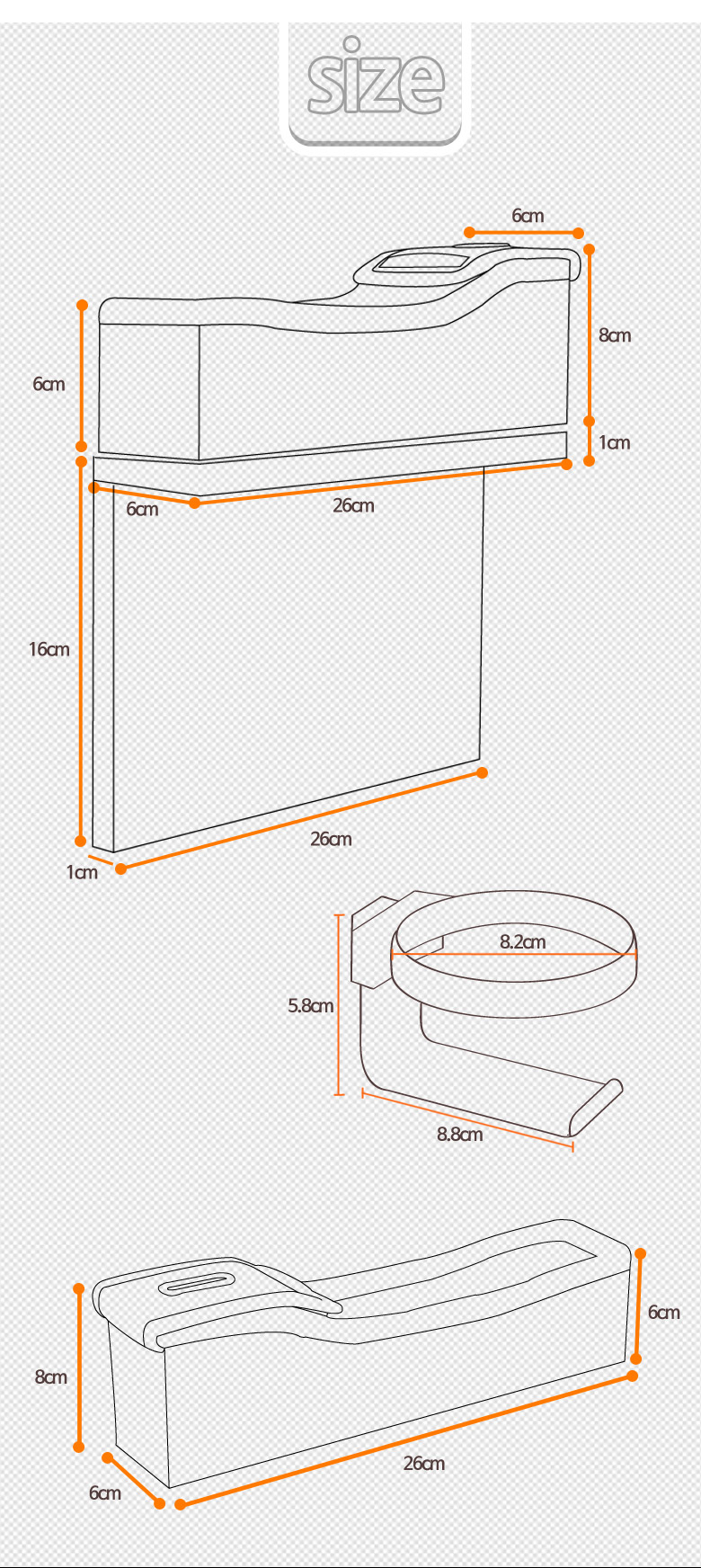 size

6cm
8cm
6cm
1cm
6cm
26cm
16cm
26cm
1cm

8.2cm
5.8cm
8.8cm

6cm
8cm
26cm
6cm