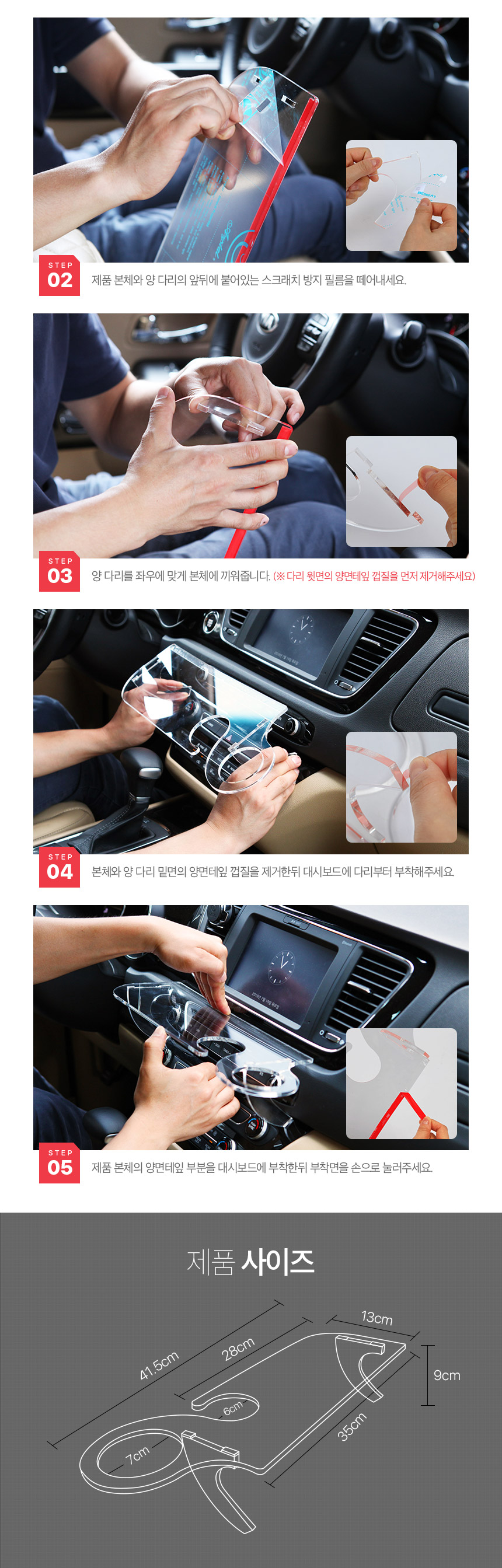 STEP 02
제품 본체와 양 다리의 앞뒤에 붙어있는 스크래치 방지 필름을 떼어내세요.

STEP 03
양 다리를 좌우에 맞게 본체에 끼워줍니다. (※ 다리 윗면의 양면테잎 껍질을 먼저 제거해주세요)

STEP 04
본체와 양 다리 밑면의 양면테잎 껍질을 제거한뒤 대시보드에 다리부터 부착해주세요.

STEP 05
제품 본체의 양면테잎 부분을 대시보드에 부착한뒤 부착면을 손으로 눌러주세요.

제품 사이즈

41.5cm
28cm
13cm
9cm
6cm
7cm
35cm