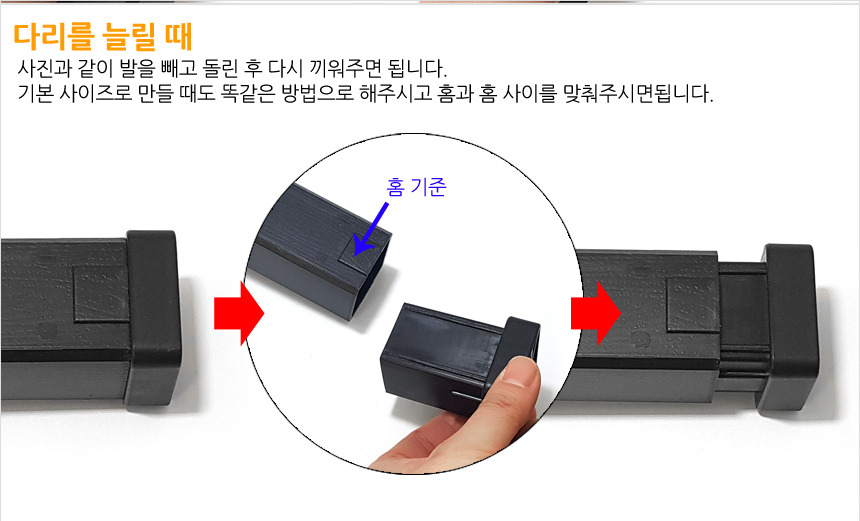 다리를 늘릴 때

사진과 같이 발을 빼고 돌린 후 다시 끼워주면 됩니다.
기본 사이즈로 만들 때도 똑같은 방법으로 해주시고 홈과 홈 사이를 맞춰주시면됩니다.

홈 기준