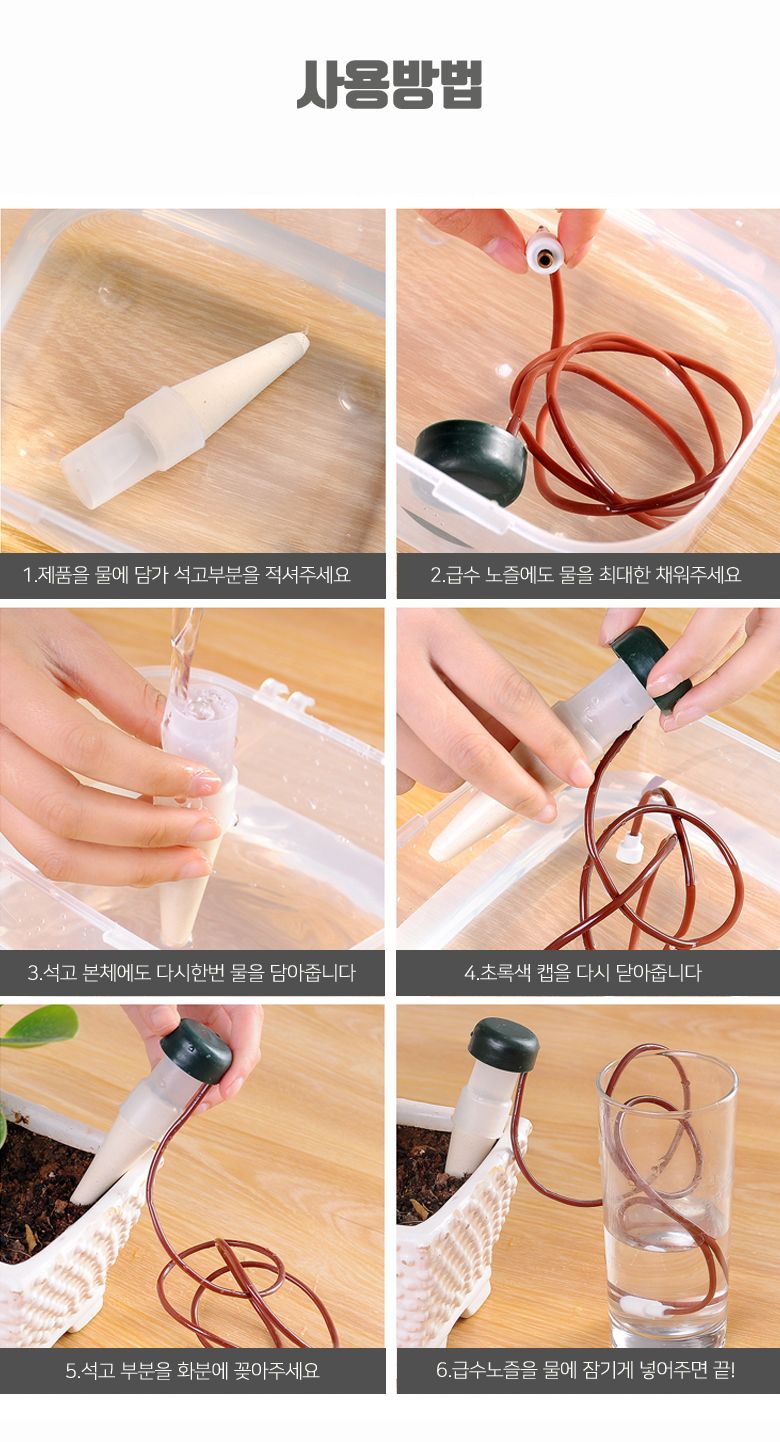 사용방법

1.제품을 물에 담가 석고부분을 적셔주세요

2.급수 노즐에도 물을 최대한 채워주세요

3.석고 본체에도 다시한번 물을 담아줍니다

4.초록색 캡을 다시 닫아줍니다

5.석고 부분을 화분에 꽂아주세요

6.급수노즐을 물에 잠기게 넣어주면 끝!