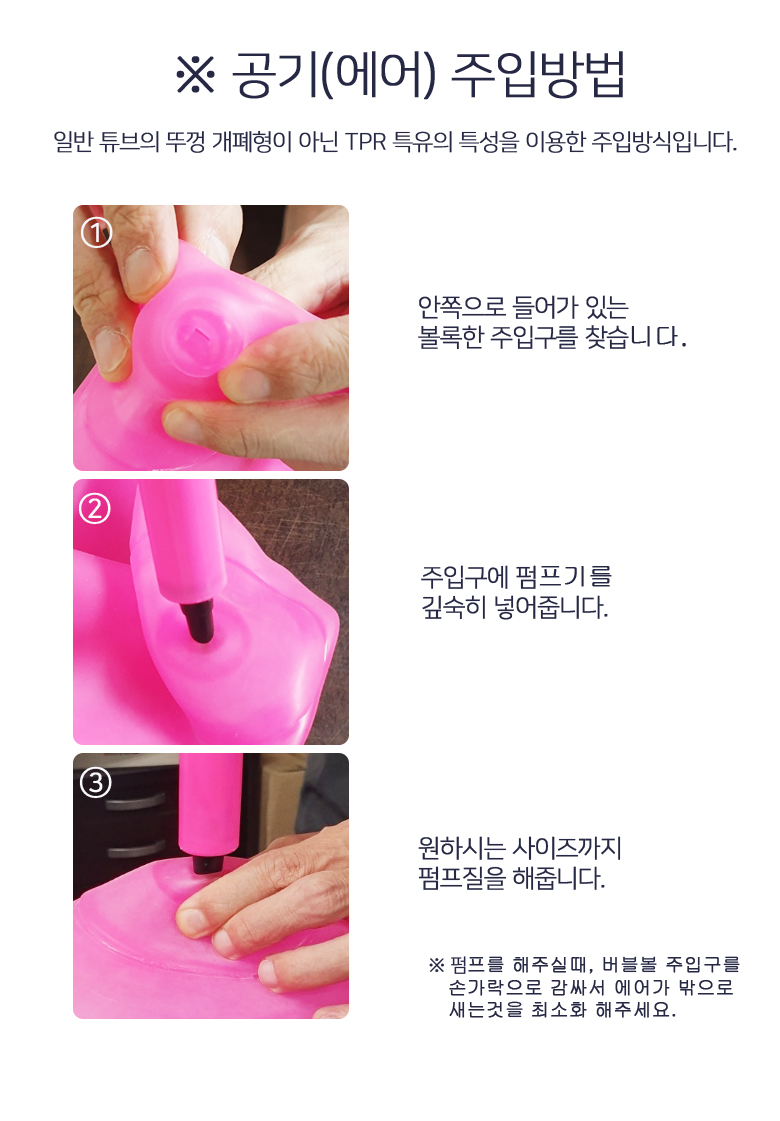 ※ 공기(에어) 주입방법

일반 튜브의 뚜껑 개폐형이 아닌 TPR 특유의 특성을 이용한 주입방식입니다.

①

안쪽으로 들어가 있는
볼록한 주입구를 찾습니다.

②

주입구에 펌프기를
깊숙히 넣어줍니다.

③

원하시는 사이즈까지
펌프질을 해줍니다.

※ 펌프를 해주실때, 버블볼 주입구를 손가락으로 감싸서 에어가 밖으로 새는것을 최소화 해주세요.