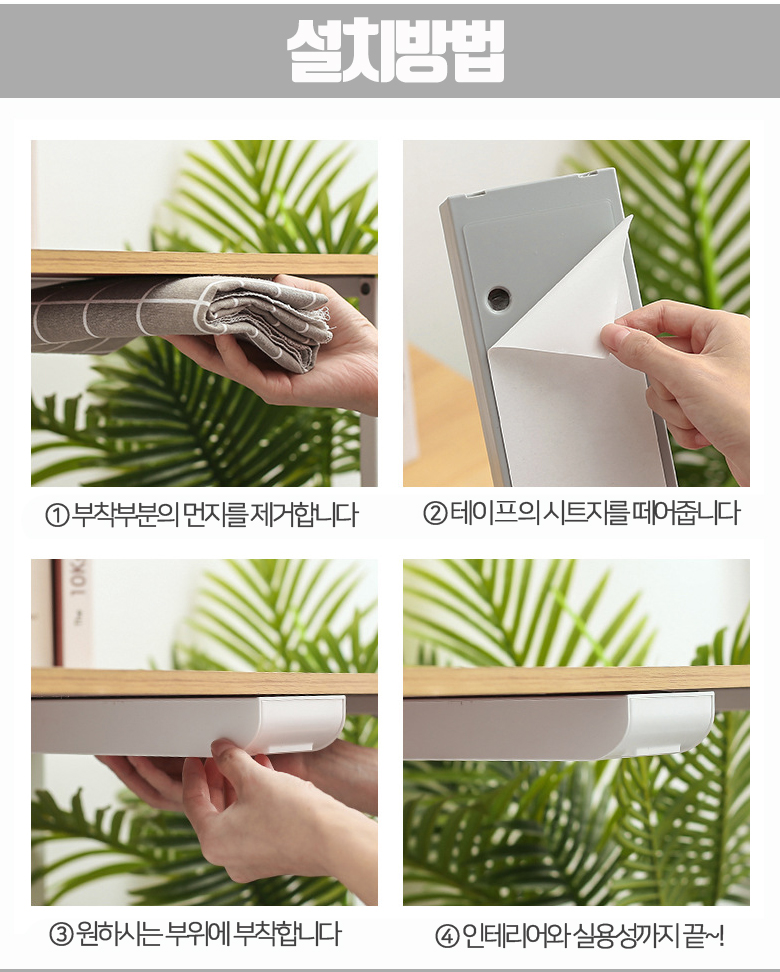 설치방법

① 부착부분의 먼지를 제거합니다

② 테이프의 시트지를 떼어줍니다

③ 원하시는 부위에 부착합니다

④ 인테리어와 실용성까지 끝~!