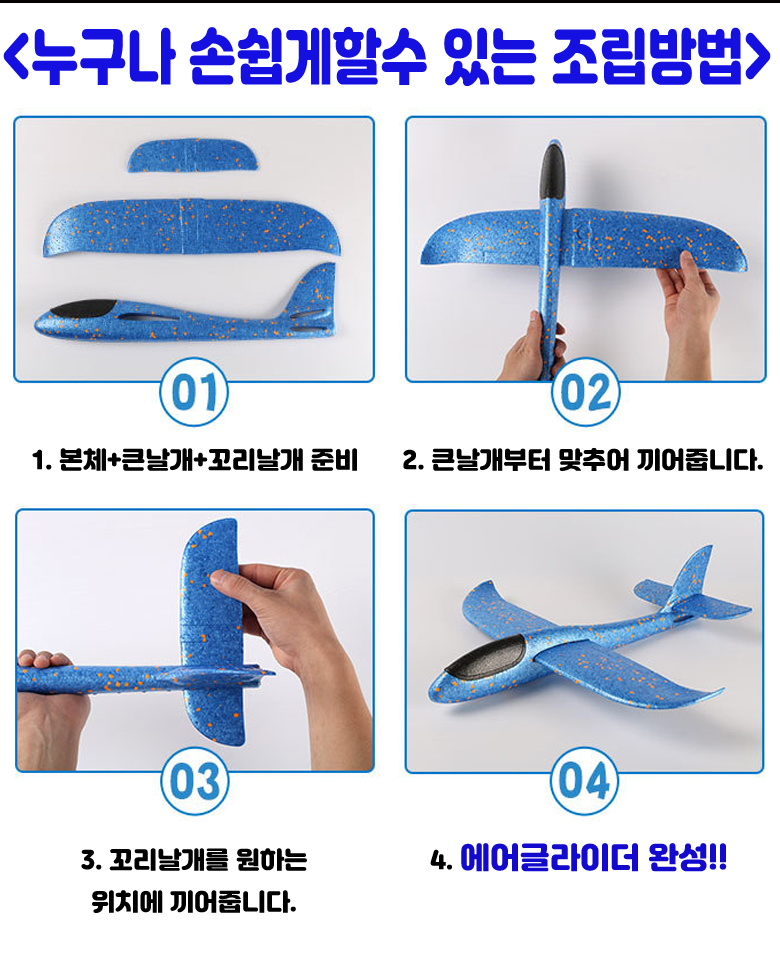 <누구나 손쉽게할수 있는 조립방법>

01

1. 본체+큰날개+꼬리날개 준비

02

2. 큰날개부터 맞추어 끼어줍니다.

03

3. 꼬리날개를 원하는 위치에 끼어줍니다.

04

4. 에어글라이더 완성!!