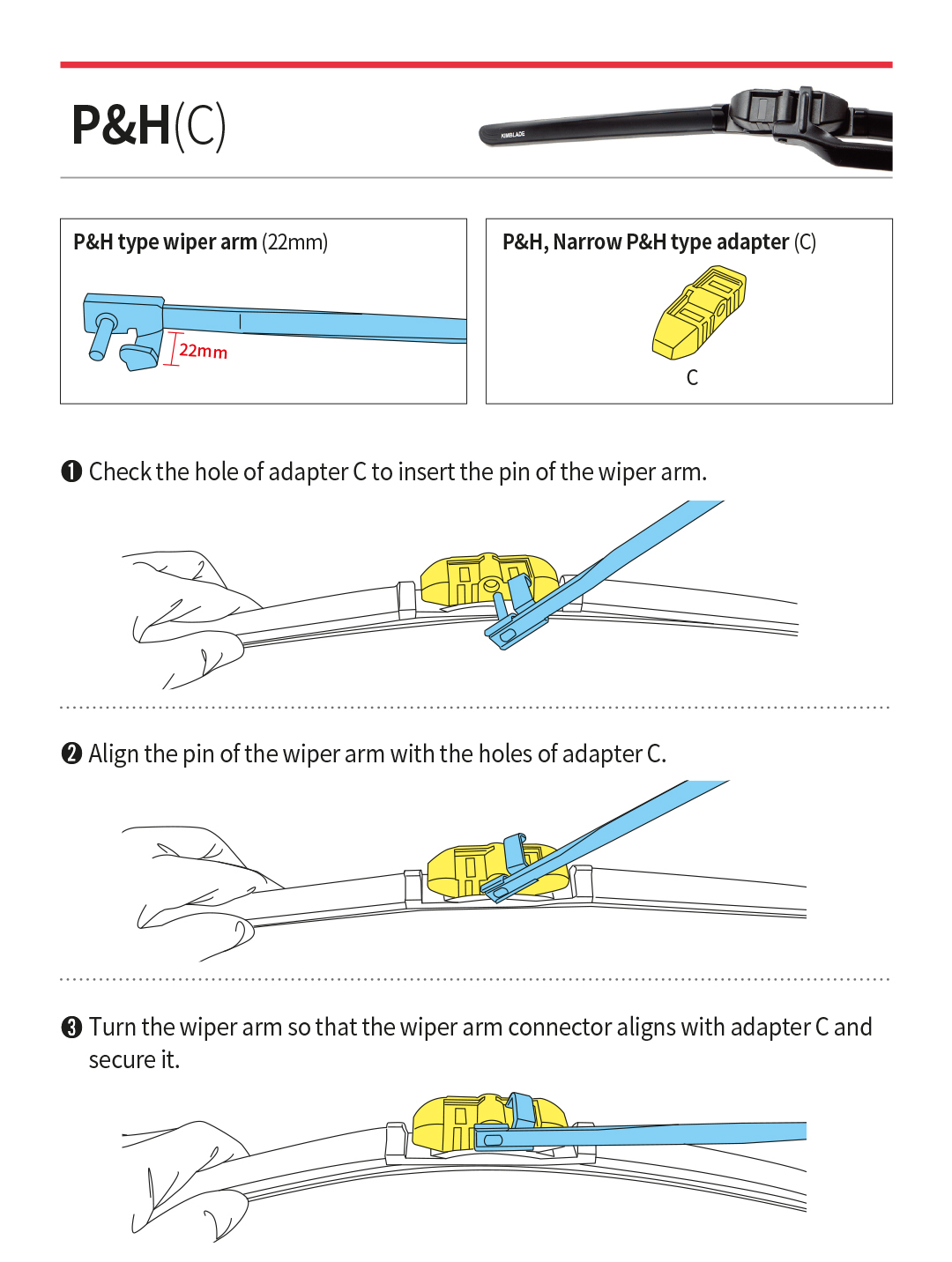 P&H(C)

KIMBLADE

P&H type wiper arm (22mm)

22mm

P&H, Narrow P&H type adapter (C)

C

❶ Check the hole of adapter C to insert the pin of the wiper arm.

❷ Align the pin of the wiper arm with the holes of adapter C.

❸ Turn the wiper arm so that the wiper arm connector aligns with adapter C and secure it.