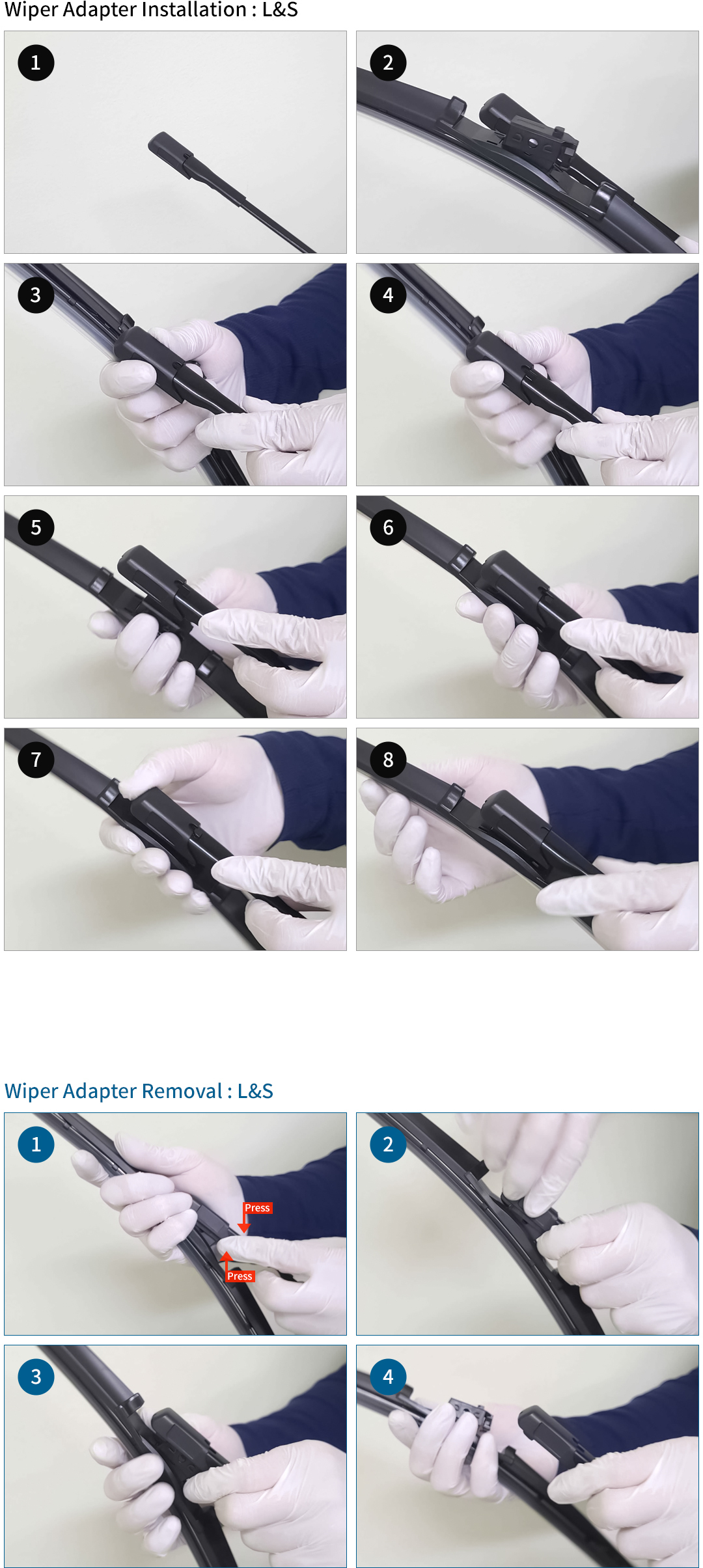 Wiper Adapter Installation : L&S

1

2

3

4

5

6

7

8

Wiper Adapter Removal : L&S

1

Press

Press

2

3

4