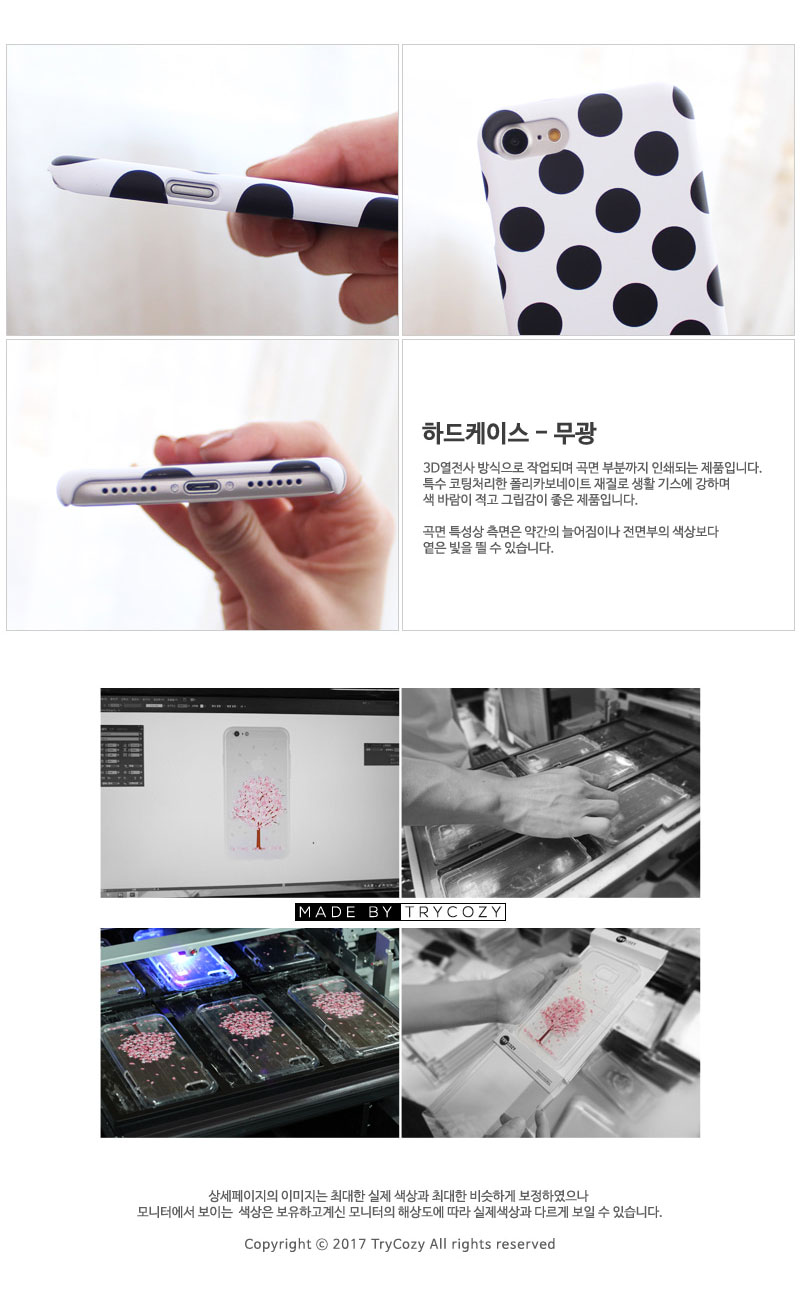 하드케이스 - 무광

3D열전사 방식으로 작업되며 곡면 부분까지 인쇄되는 제품입니다. 특수 코팅처리한 폴리카보네이트 재질로 생활 기스에 강하며 색 바람이 적고 그립감이 좋은 제품입니다.

곡면 특성상 측면은 약간의 늘어짐이나 전면부의 색상보다 옅은 빛을 띌 수 있습니다.

MADE BY TRYCOZY

상세페이지의 이미지는 최대한 실제 색상과 최대한 비슷하게 보정하였으나 모니터에서 보이는 색상은 보유하고계신 모니터의 해상도에 따라 실제색상과 다르게 보일 수 있습니다.

Copyright © 2017 TryCozy All rights reserved