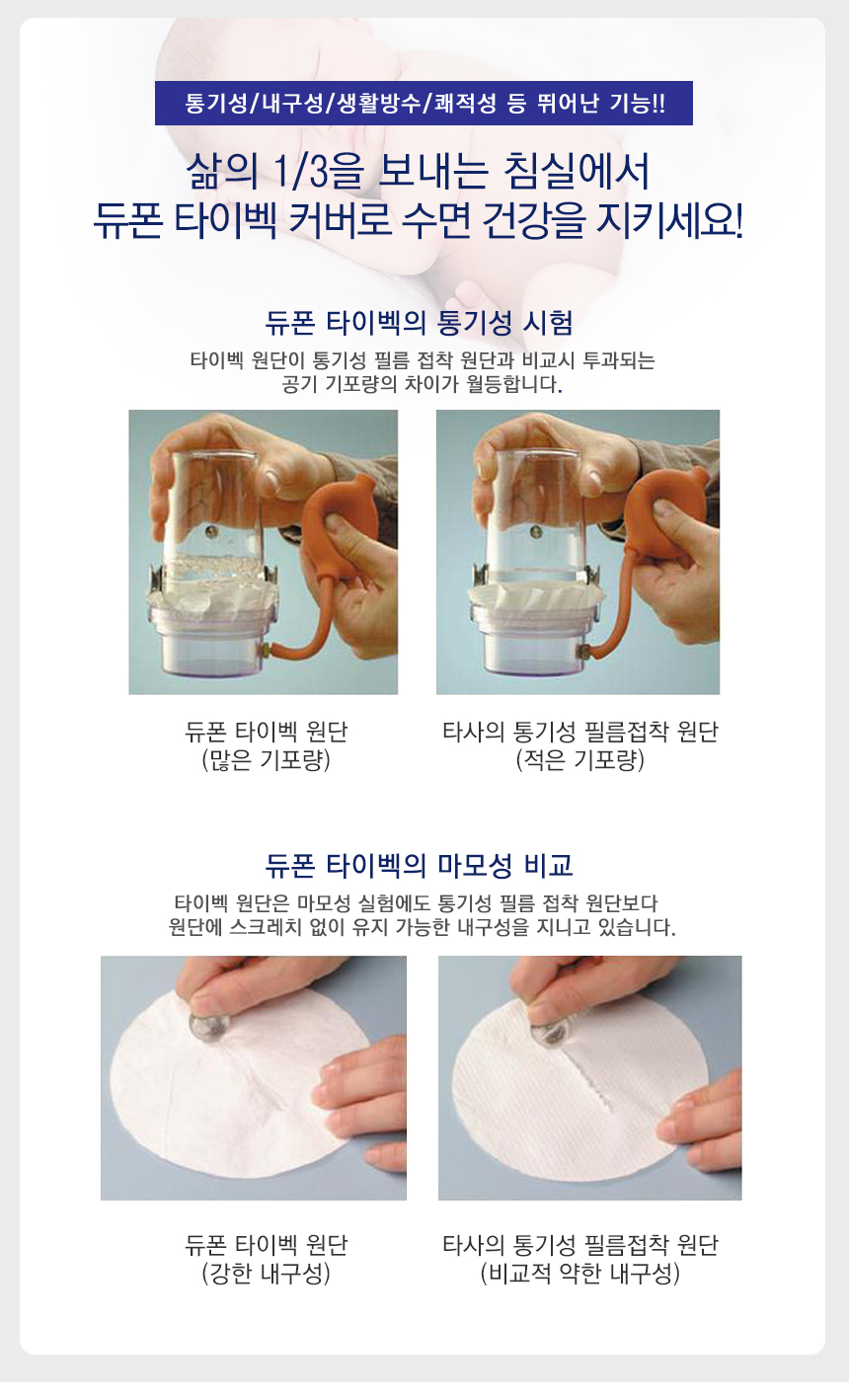 통기성/내구성/생활방수/쾌적성 등 뛰어난 기능!!

삶의 1/3을 보내는 침실에서
듀폰 타이벡 커버로 수면 건강을 지키세요!

듀폰 타이벡의 통기성 시험

타이벡 원단이 통기성 필름 접착 원단과 비교시 투과되는 공기 기포량의 차이가 월등합니다.

듀폰 타이벡 원단
(많은 기포량)

타사의 통기성 필름접착 원단
(적은 기포량)

듀폰 타이벡의 마모성 비교

타이벡 원단은 마모성 실험에도 통기성 필름 접착 원단보다 원단에 스크레치 없이 유지 가능한 내구성을 지니고 있습니다.

듀폰 타이벡 원단
(강한 내구성)

타사의 통기성 필름접착 원단
(비교적 약한 내구성)