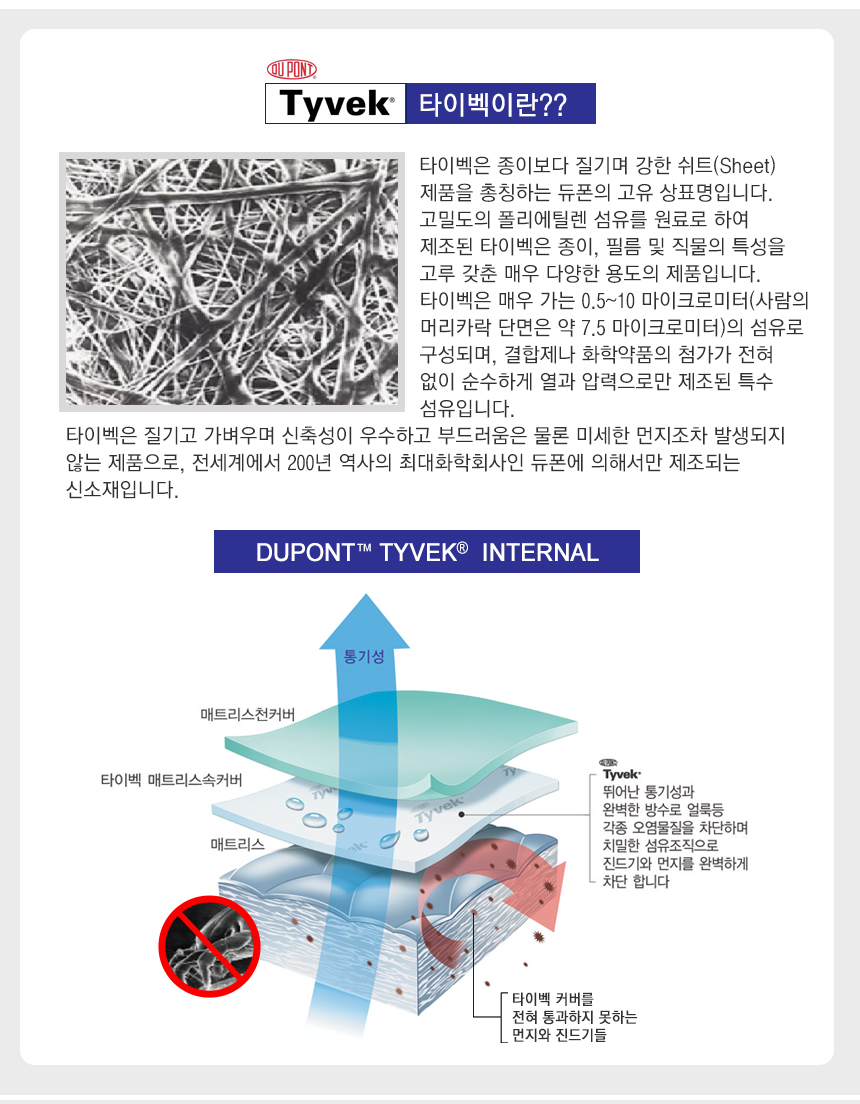 DUPONT
Tyvek® 타이벡이란??

타이벡은 종이보다 질기며 강한 쉬트(Sheet) 제품을 총칭하는 듀폰의 고유 상표명입니다. 고밀도의 폴리에틸렌 섬유를 원료로 하여 제조된 타이벡은 종이, 필름 및 직물의 특성을 고루 갖춘 매우 다양한 용도의 제품입니다. 타이벡은 매우 가는 0.5~10 마이크로미터(사람의 머리카락 단면은 약 7.5 마이크로미터)의 섬유로 구성되며, 결합제나 화학약품의 첨가가 전혀 없이 순수하게 열과 압력으로만 제조된 특수 섬유입니다.

타이벡은 질기고 가벼우며 신축성이 우수하고 부드러움은 물론 미세한 먼지조차 발생되지 않는 제품으로, 전세계에서 200년 역사의 최대화학회사인 듀폰에 의해서만 제조되는 신소재입니다.

DUPONT™ TYVEK® INTERNAL

통기성

매트리스천커버

타이벡 매트리스속커버

매트리스

Tyvek Tyvek

Tyvek®
뛰어난 통기성과 완벽한 방수로 얼룩등 각종 오염물질을 차단하며 치밀한 섬유조직으로 진드기와 먼지를 완벽하게 차단 합니다

타이벡 커버를 전혀 통과하지 못하는 먼지와 진드기들