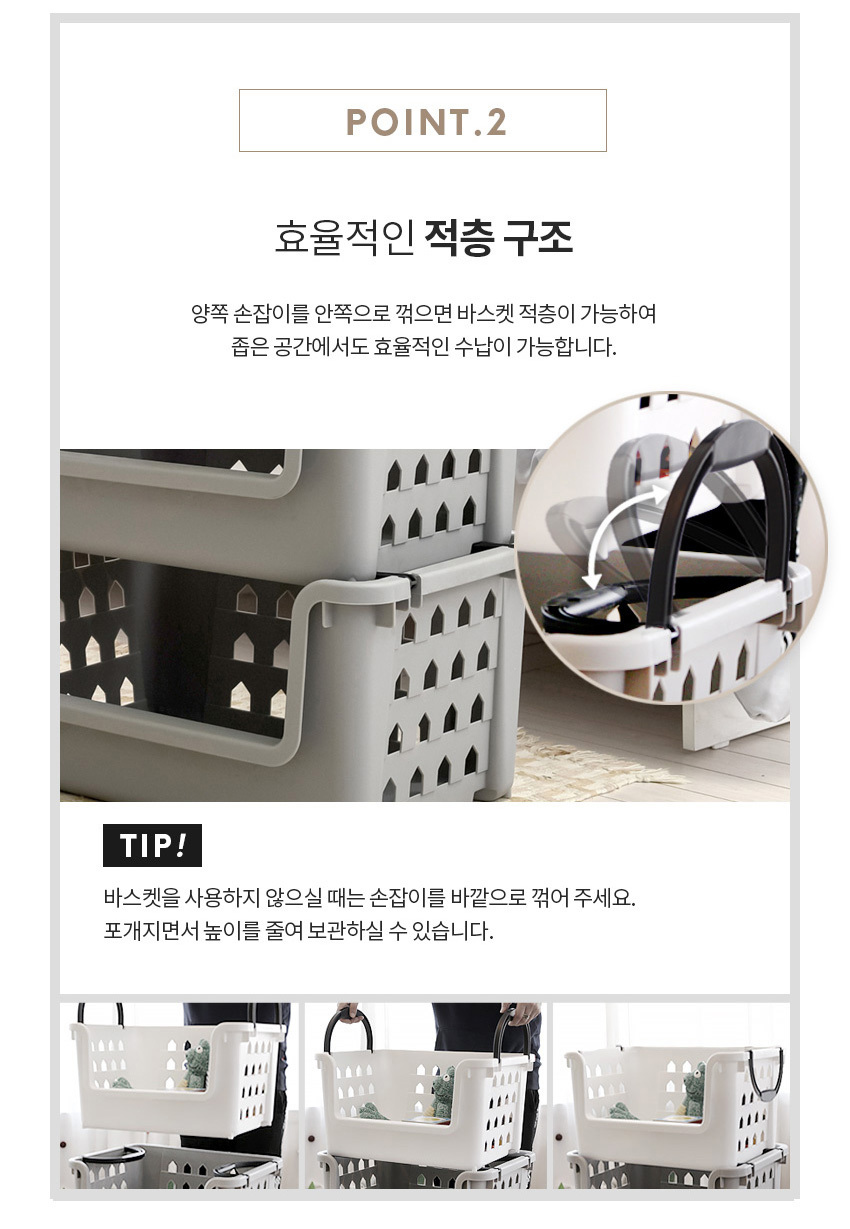 POINT.2

효율적인 적층 구조

양쪽 손잡이를 안쪽으로 꺾으면 바스켓 적층이 가능하여
좁은 공간에서도 효율적인 수납이 가능합니다.

TIP!

바스켓을 사용하지 않으실 때는 손잡이를 바깥으로 꺾어 주세요.
포개지면서 높이를 줄여 보관하실 수 있습니다.