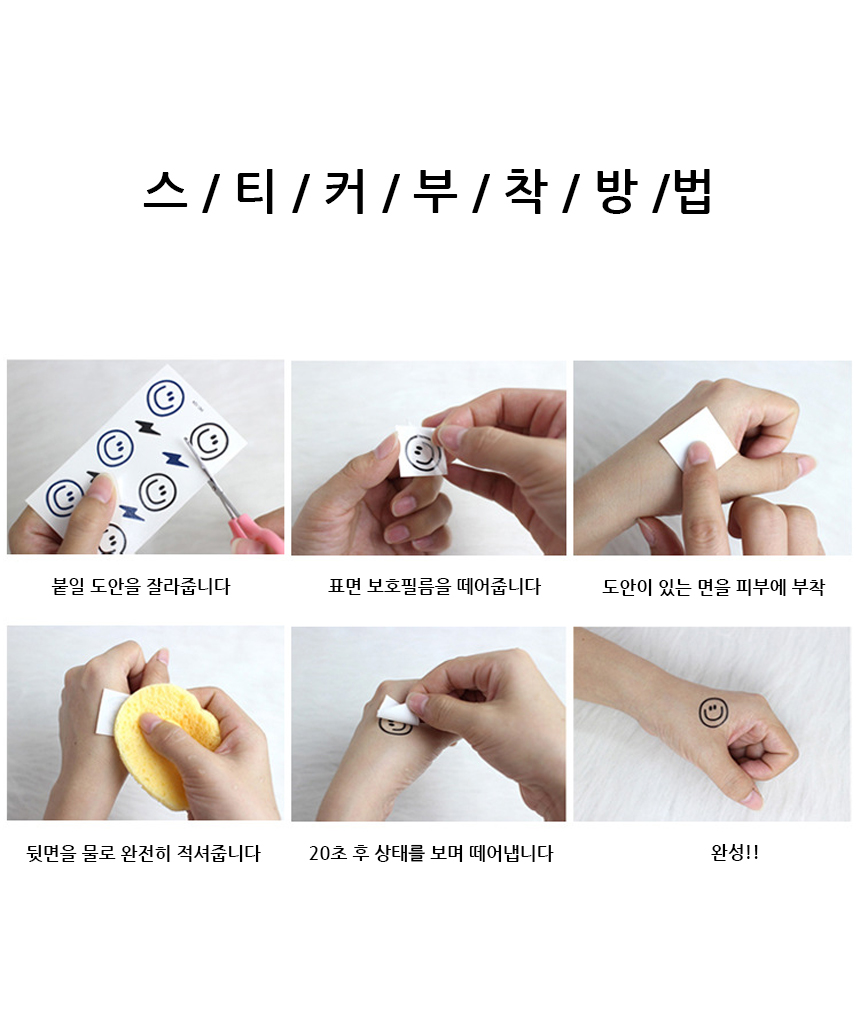 스 / 티 / 커 / 부 / 착 / 방 /법

붙일 도안을 잘라줍니다

표면 보호필름을 떼어줍니다

도안이 있는 면을 피부에 부착

뒷면을 물로 완전히 적셔줍니다

20초 후 상태를 보며 떼어냅니다

완성!!