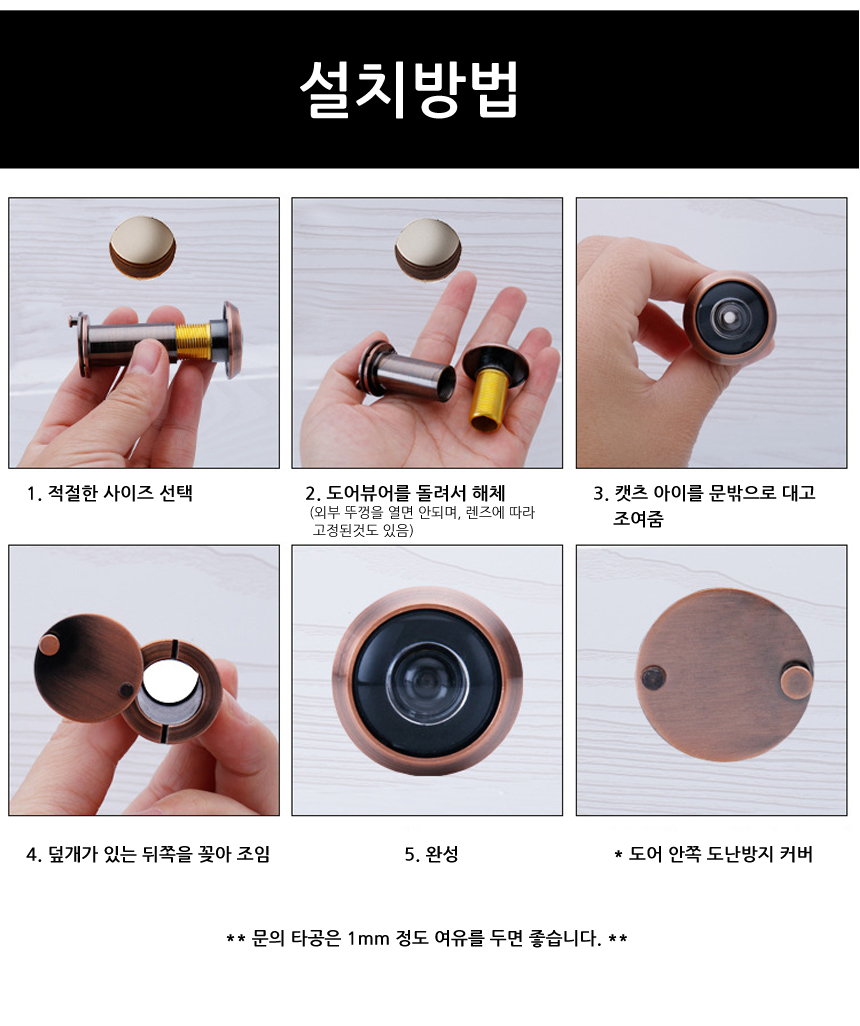 설치방법

1. 적절한 사이즈 선택

2. 도어뷰어를 돌려서 해체
(외부 뚜껑을 열면 안되며, 렌즈에 따라 고정된것도 있음)

3. 캣츠 아이를 문밖으로 대고 조여줌

4. 덮개가 있는 뒤쪽을 꽂아 조임

5. 완성

* 도어 안쪽 도난방지 커버

** 문의 타공은 1mm 정도 여유를 두면 좋습니다. **