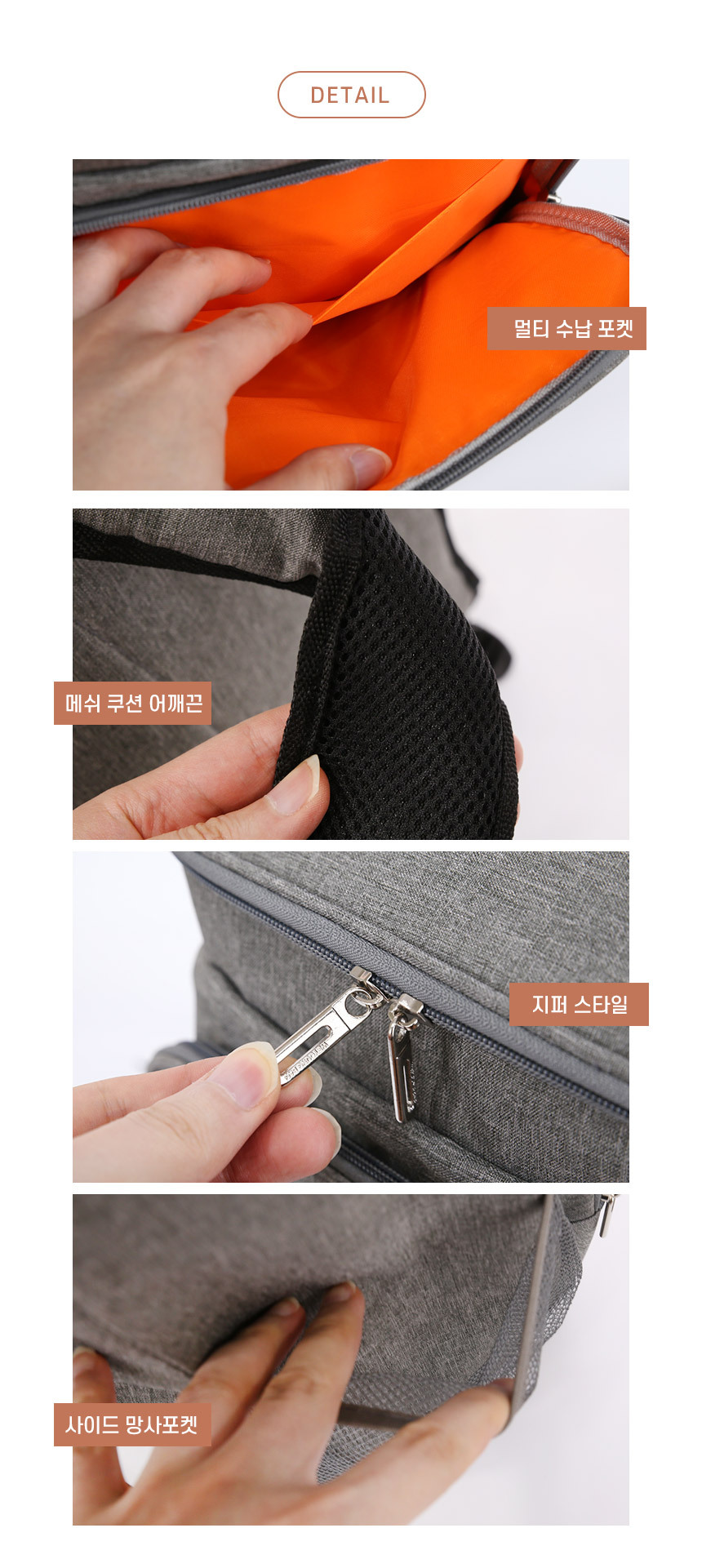 DETAIL

멀티 수납 포켓

메쉬 쿠션 어깨끈

지퍼 스타일

사이드 망사포켓