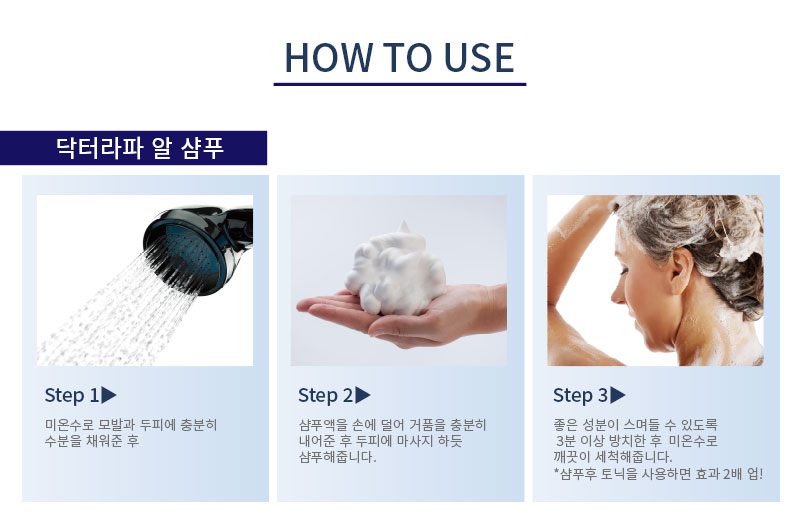 HOW TO USE

닥터라파 알 샴푸

Step 1▶

미온수로 모발과 두피에 충분히 수분을 채워준 후

Step 2▶

샴푸액을 손에 덜어 거품을 충분히 내어준 후 두피에 마사지 하듯 샴푸해줍니다.

Step 3▶

좋은 성분이 스며들 수 있도록 3분 이상 방치한 후 미온수로 깨끗이 세척해줍니다.
*샴푸후 토닉을 사용하면 효과 2배 업!