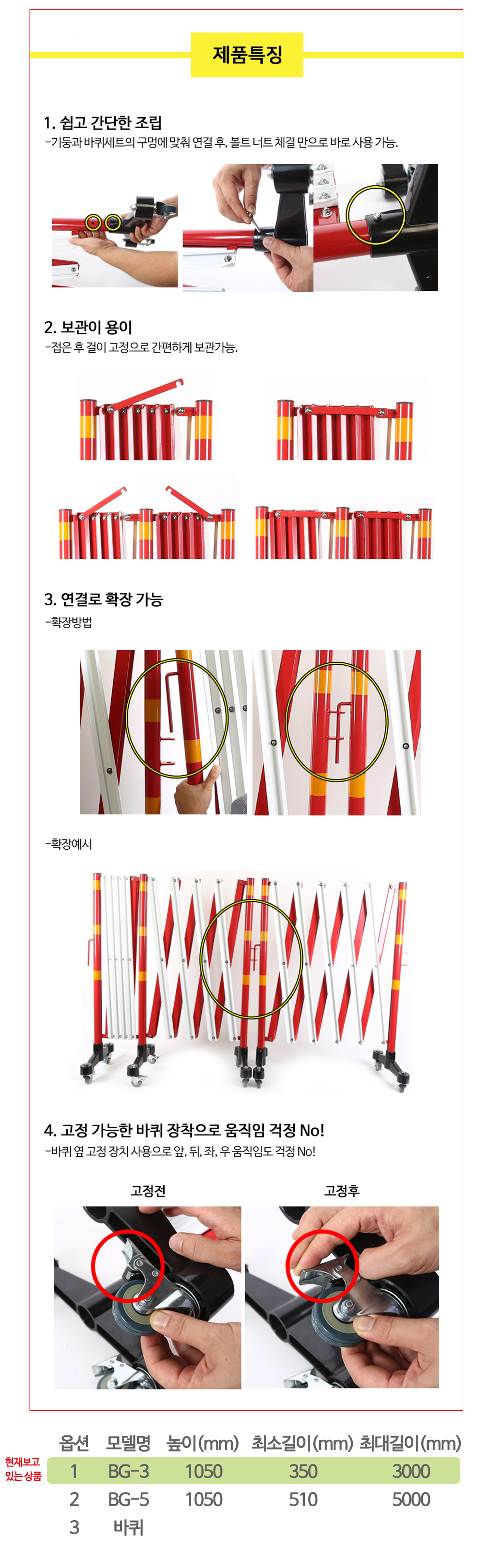 제품특징

1. 쉽고 간단한 조립
-기둥과 바퀴세트의 구멍에 맞춰 연결 후, 볼트 너트 체결 만으로 바로 사용 가능.

2. 보관이 용이
-접은 후 걸이 고정으로 간편하게 보관가능.

3. 연결로 확장 가능
-확장방법

-확장예시

4. 고정 가능한 바퀴 장착으로 움직임 걱정 No!
-바퀴 옆 고정 장치 사용으로 앞, 뒤, 좌, 우 움직임도 걱정 No!

고정전

고정후

현재보고 있는 상품

| 옵션 | 모델명 | 높이(mm) | 최소길이(mm) | 최대길이(mm) |
|---|---|---|---|---|
| 1 | BG-3 | 1050 | 350 | 3000 |
| 2 | BG-5 | 1050 | 510 | 5000 |
| 3 | 바퀴 | | | |