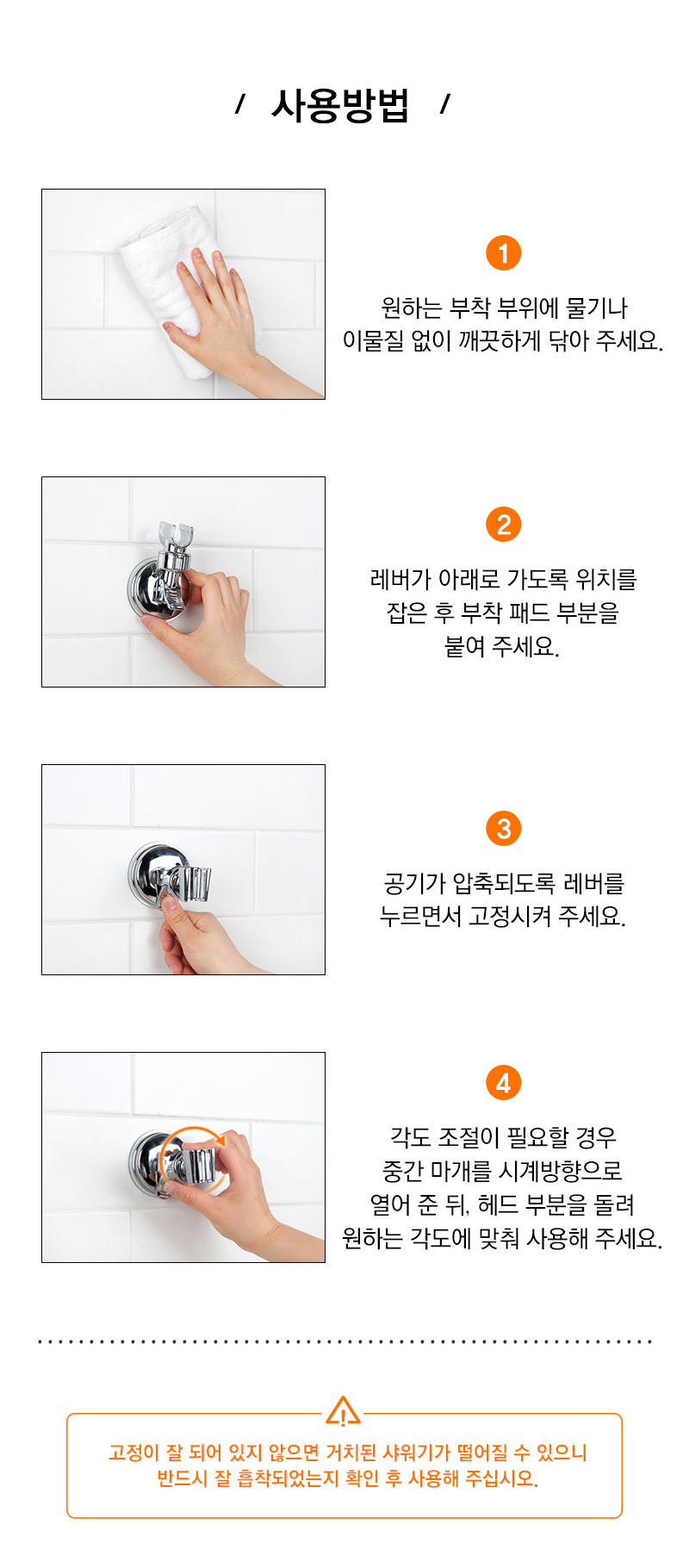 / 사용방법 /

1

원하는 부착 부위에 물기나 이물질 없이 깨끗하게 닦아 주세요.

2

레버가 아래로 가도록 위치를 잡은 후 부착 패드 부분을 붙여 주세요.

3

공기가 압축되도록 레버를 누르면서 고정시켜 주세요.

4

각도 조절이 필요할 경우 중간 마개를 시계방향으로 열어 준 뒤, 헤드 부분을 돌려 원하는 각도에 맞춰 사용해 주세요.

고정이 잘 되어 있지 않으면 거치된 샤워기가 떨어질 수 있으니 반드시 잘 흡착되었는지 확인 후 사용해 주십시오.