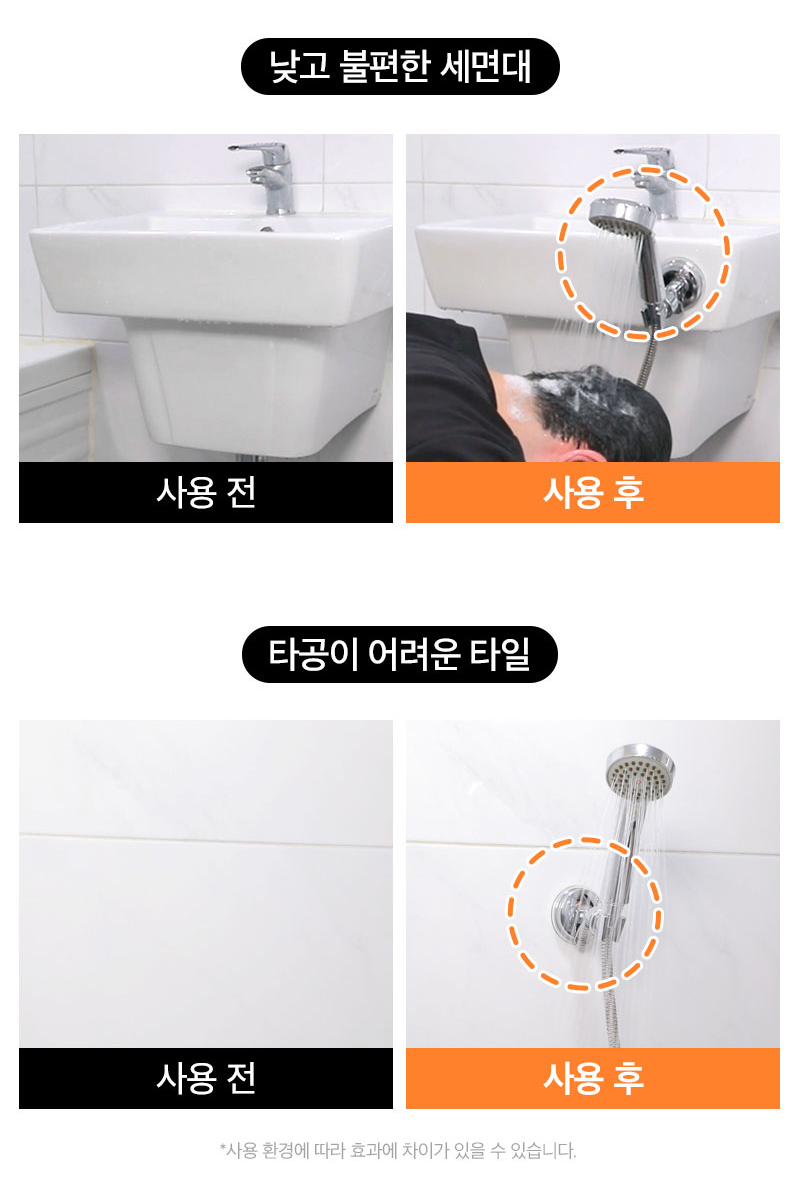 낮고 불편한 세면대

사용 전

사용 후

타공이 어려운 타일

사용 전

사용 후

*사용 환경에 따라 효과에 차이가 있을 수 있습니다.