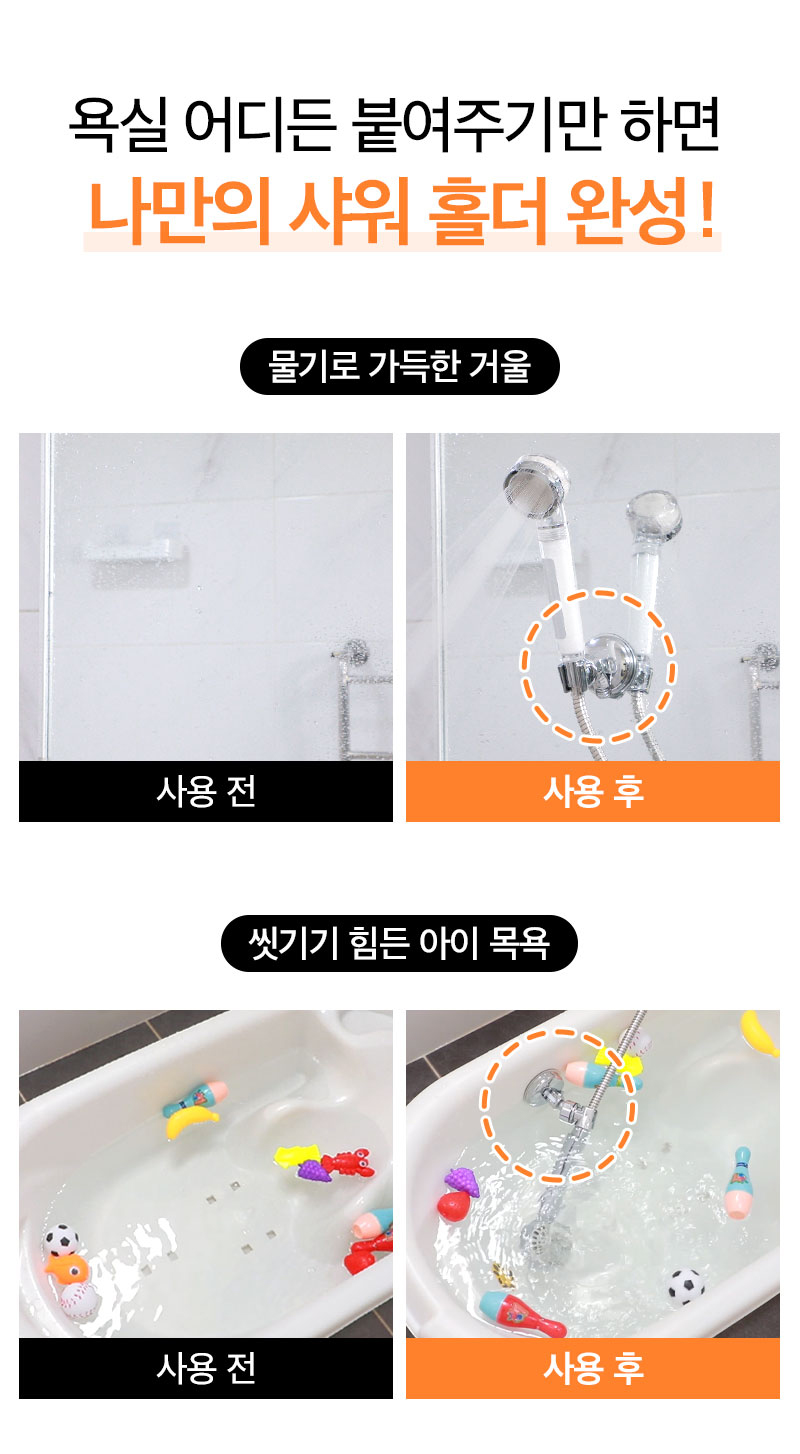 욕실 어디든 붙여주기만 하면
나만의 샤워 홀더 완성!

물기로 가득한 거울

사용 전

사용 후

씻기기 힘든 아이 목욕

사용 전

사용 후