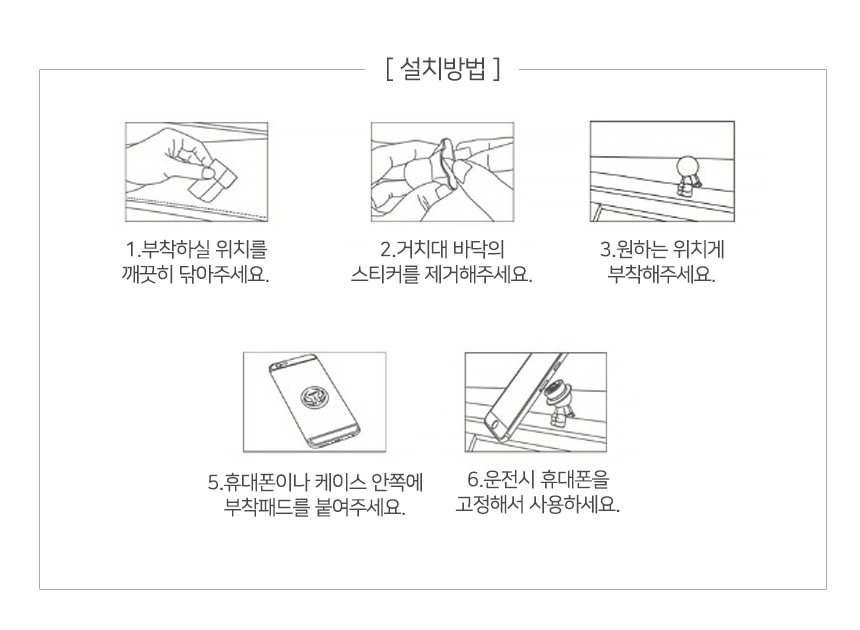 [ 설치방법 ]

1.부착하실 위치를 깨끗히 닦아주세요.

2.거치대 바닥의 스티커를 제거해주세요.

3.원하는 위치게 부착해주세요.

5.휴대폰이나 케이스 안쪽에 부착패드를 붙여주세요.

6.운전시 휴대폰을 고정해서 사용하세요.