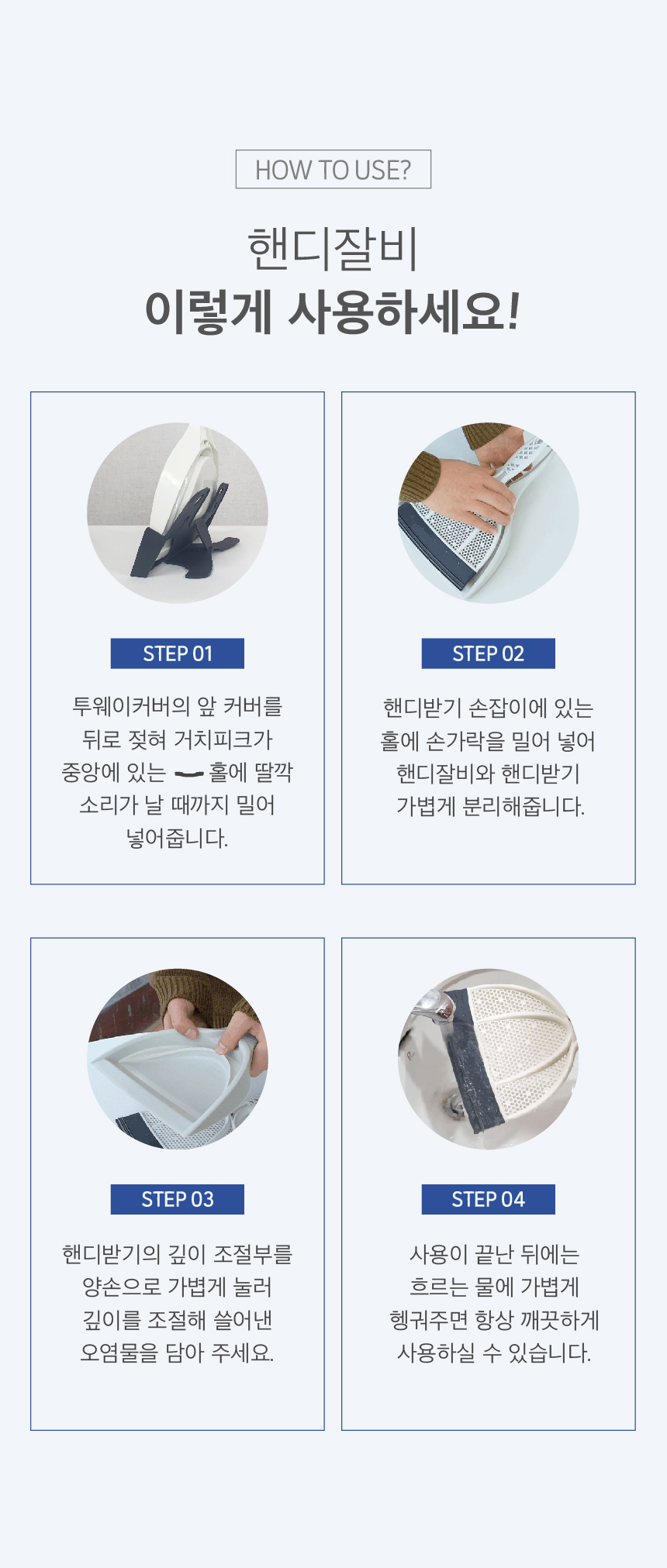 HOW TO USE?

핸디잘비
이렇게 사용하세요!

STEP 01

투웨이커버의 앞 커버를 뒤로 젖혀 거치피크가 중앙에 있는 홀에 딸깍 소리가 날 때까지 밀어 넣어줍니다.

STEP 02

핸디받기 손잡이에 있는 홀에 손가락을 밀어 넣어 핸디잘비와 핸디받기 가볍게 분리해줍니다.

STEP 03

핸디받기의 깊이 조절부를 양손으로 가볍게 눌러 깊이를 조절해 쓸어낸 오염물을 담아 주세요.

STEP 04

사용이 끝난 뒤에는 흐르는 물에 가볍게 헹궈주면 항상 깨끗하게 사용하실 수 있습니다.