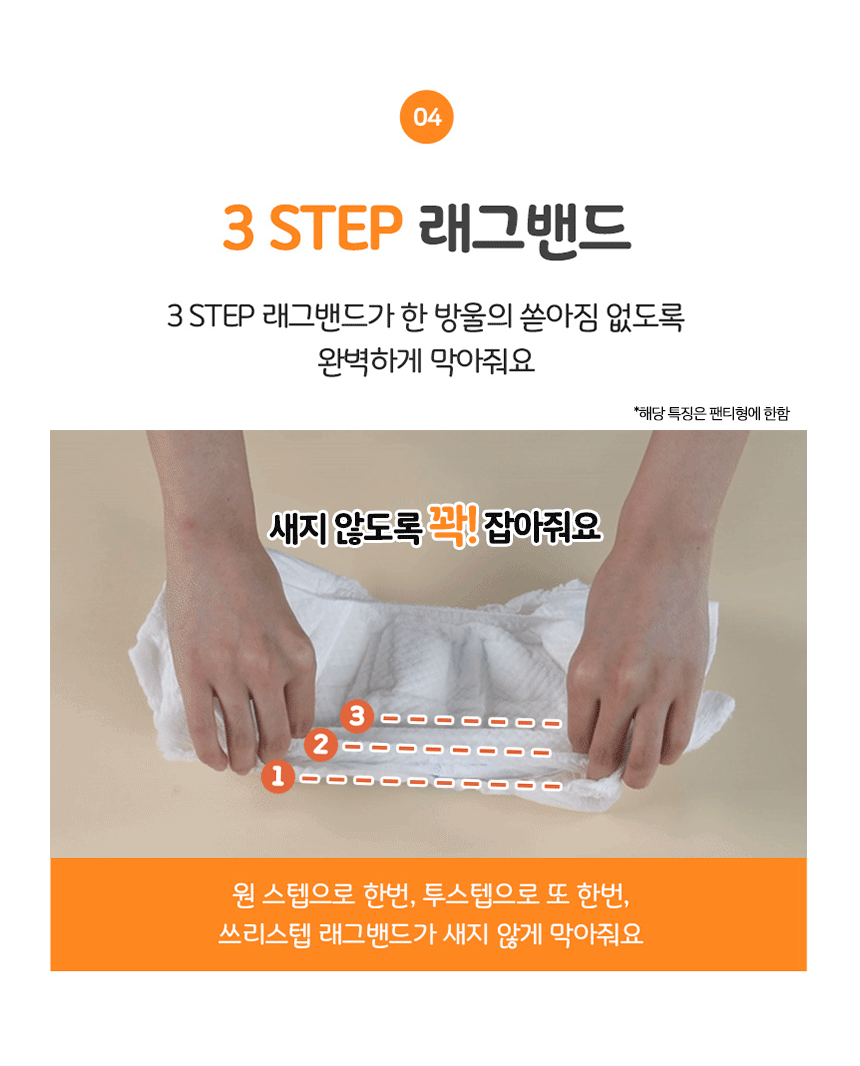 04

3 STEP 래그밴드

3 STEP 래그밴드가 한 방울의 쏟아짐 없도록
완벽하게 막아줘요

*해당 특징은 팬티형에 한함

새지 않도록 꽉! 잡아줘요

3

2

1

원 스텝으로 한번, 투스텝으로 또 한번,
쓰리스텝 래그밴드가 새지 않게 막아줘요