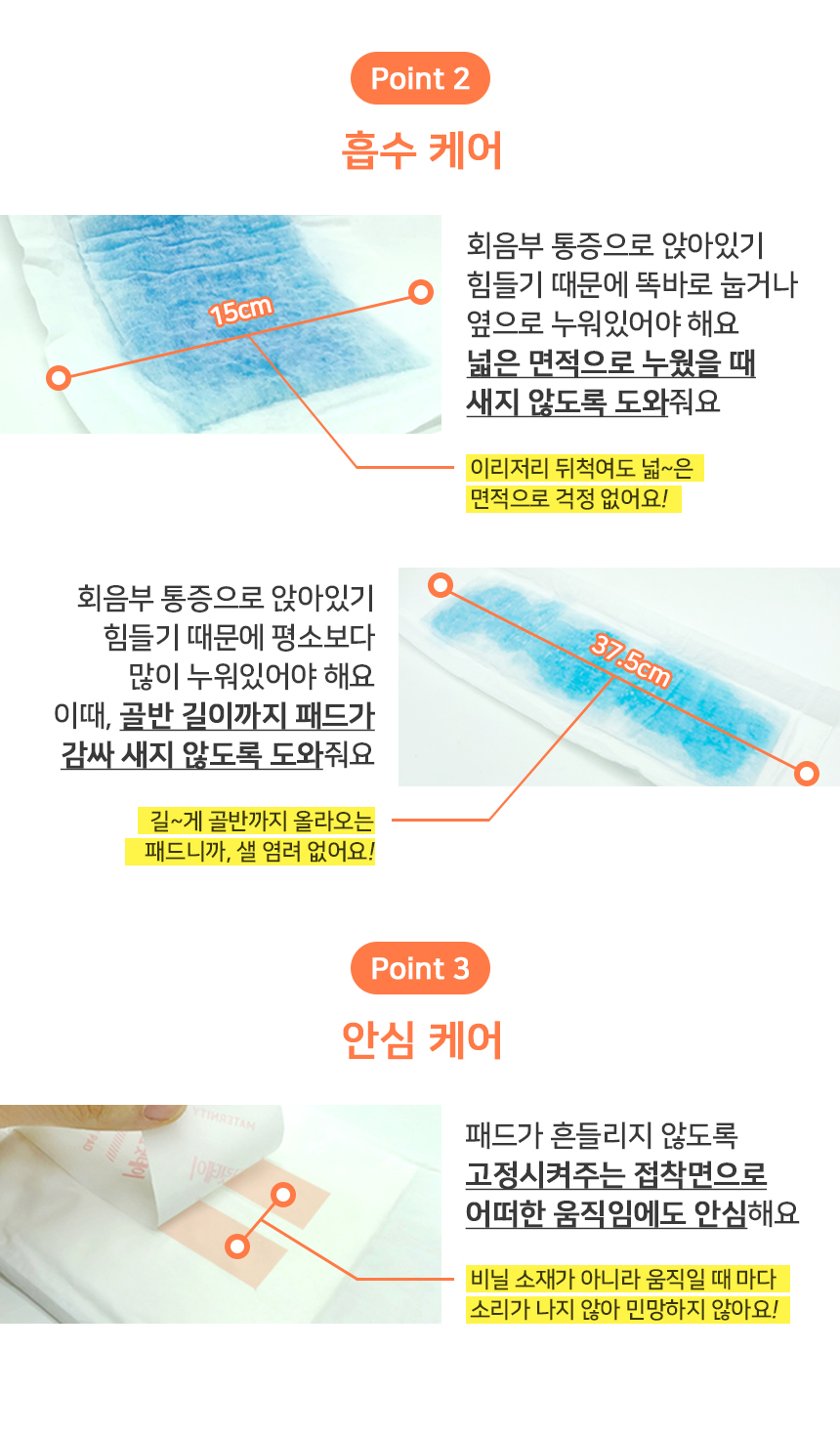 Point 2

흡수 케어

15cm

회음부 통증으로 앉아있기 힘들기 때문에 똑바로 눕거나 옆으로 누워있어야 해요 넓은 면적으로 누웠을 때 새지 않도록 도와줘요

이리저리 뒤척여도 넓~은 면적으로 걱정 없어요!

회음부 통증으로 앉아있기 힘들기 때문에 평소보다 많이 누워있어야 해요 이때, 골반 길이까지 패드가 감싸 새지 않도록 도와줘요

37.5cm

길~게 골반까지 올라오는 패드니까, 샐 염려 없어요!

Point 3

안심 케어

패드가 흔들리지 않도록 고정시켜주는 접착면으로 어떠한 움직임에도 안심해요

비닐 소재가 아니라 움직일 때 마다 소리가 나지 않아 민망하지 않아요!