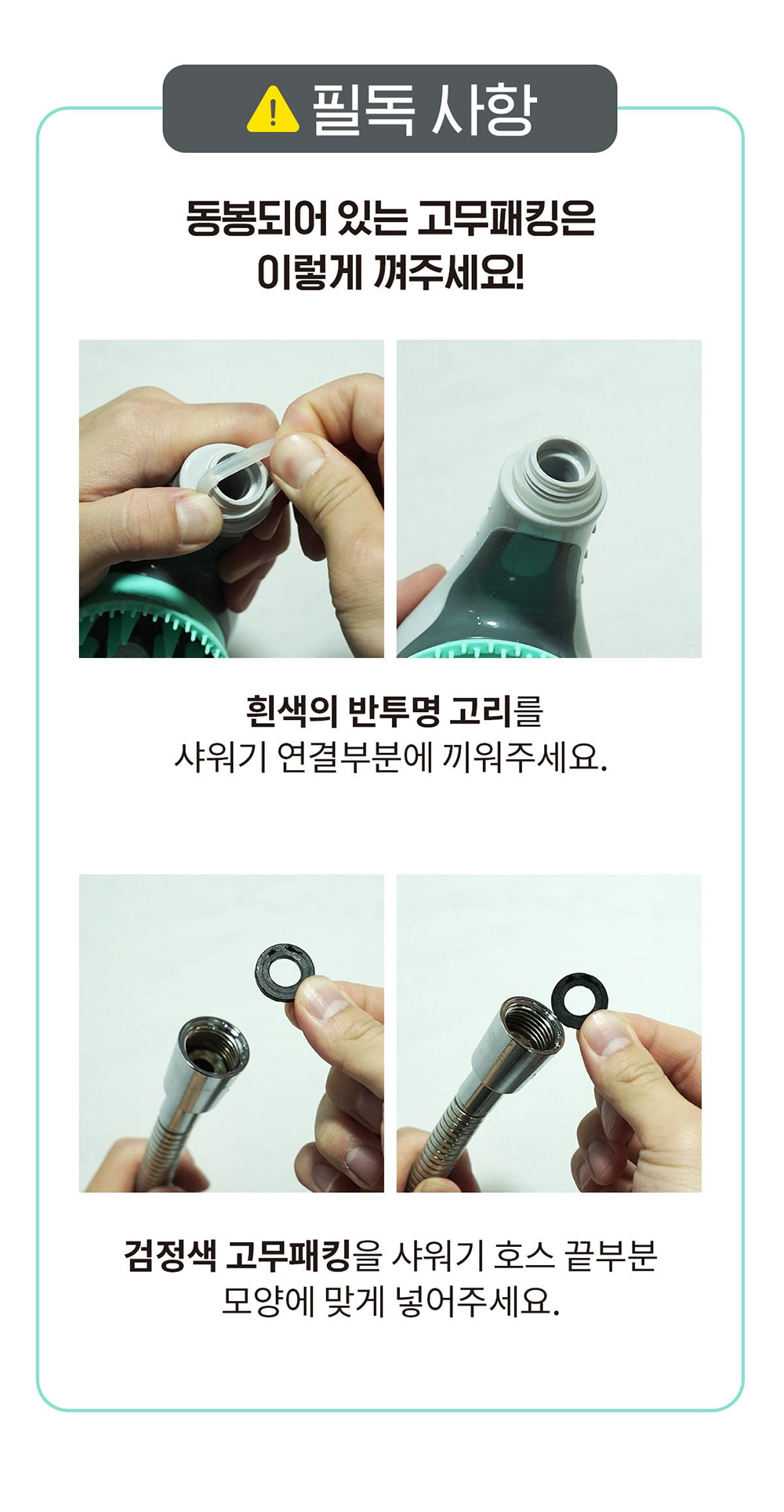 필독 사항

동봉되어 있는 고무패킹은
이렇게 껴주세요!

흰색의 반투명 고리를
샤워기 연결부분에 끼워주세요.

검정색 고무패킹을 샤워기 호스 끝부분
모양에 맞게 넣어주세요.