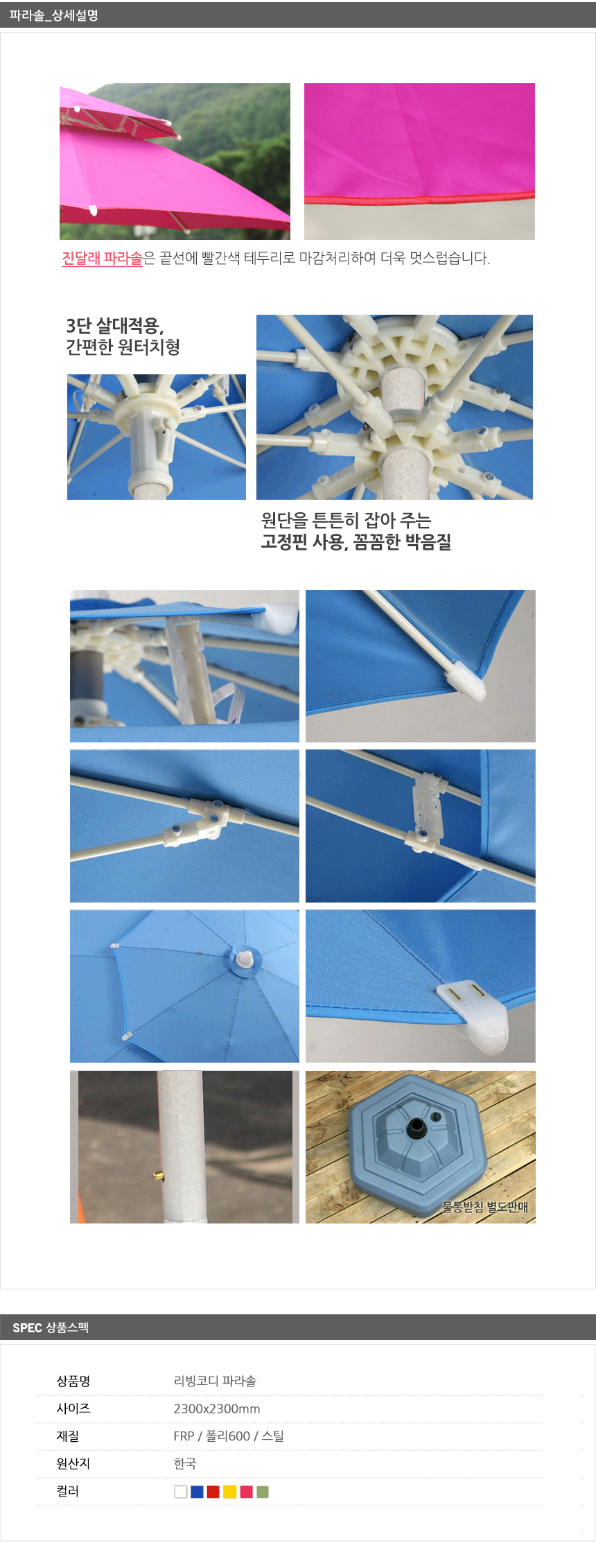 파라솔_상세설명

진달래 파라솔은 끝선에 빨간색 테두리로 마감처리하여 더욱 멋스럽습니다.

3단 살대적용,
간편한 원터치형

원단을 튼튼히 잡아 주는
고정핀 사용, 꼼꼼한 박음질

물통받침 별도판매

SPEC 상품스펙

| 상품명 | 리빙코디 파라솔 |
|---|---|
| 사이즈 | 2300x2300mm |
| 재질 | FRP / 폴리600 / 스틸 |
| 원산지 | 한국 |
| 컬러 | |