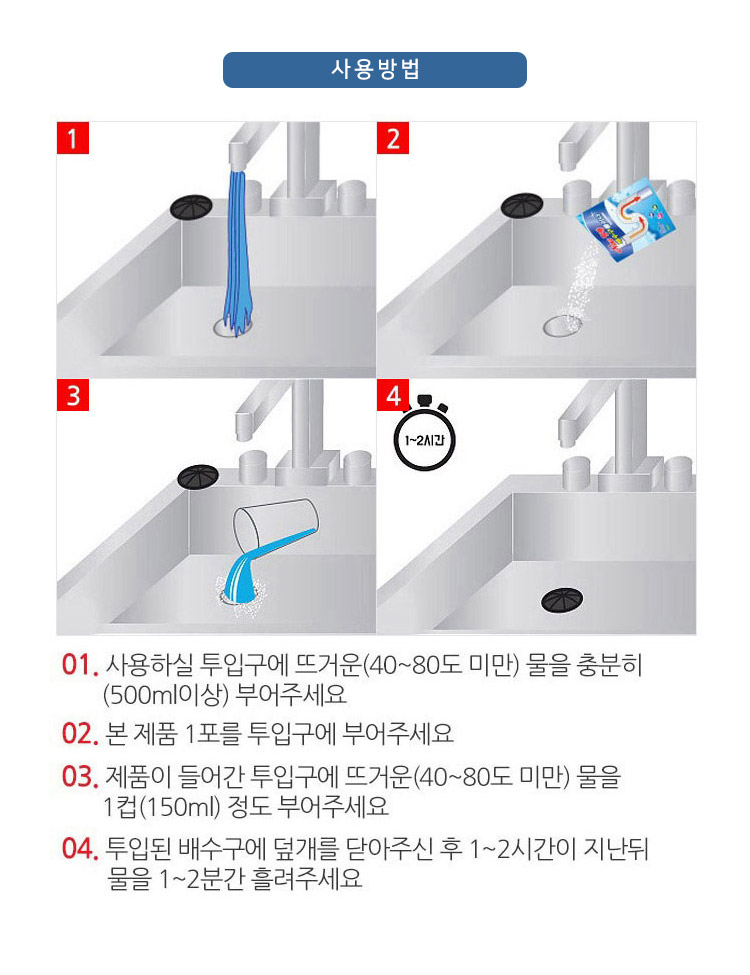 사용방법

1

2

3

4

1~2시간

01. 사용하실 투입구에 뜨거운(40~80도 미만) 물을 충분히 (500ml이상) 부어주세요

02. 본 제품 1포를 투입구에 부어주세요

03. 제품이 들어간 투입구에 뜨거운(40~80도 미만) 물을 1컵(150ml) 정도 부어주세요

04. 투입된 배수구에 덮개를 닫아주신 후 1~2시간이 지난뒤 물을 1~2분간 흘려주세요