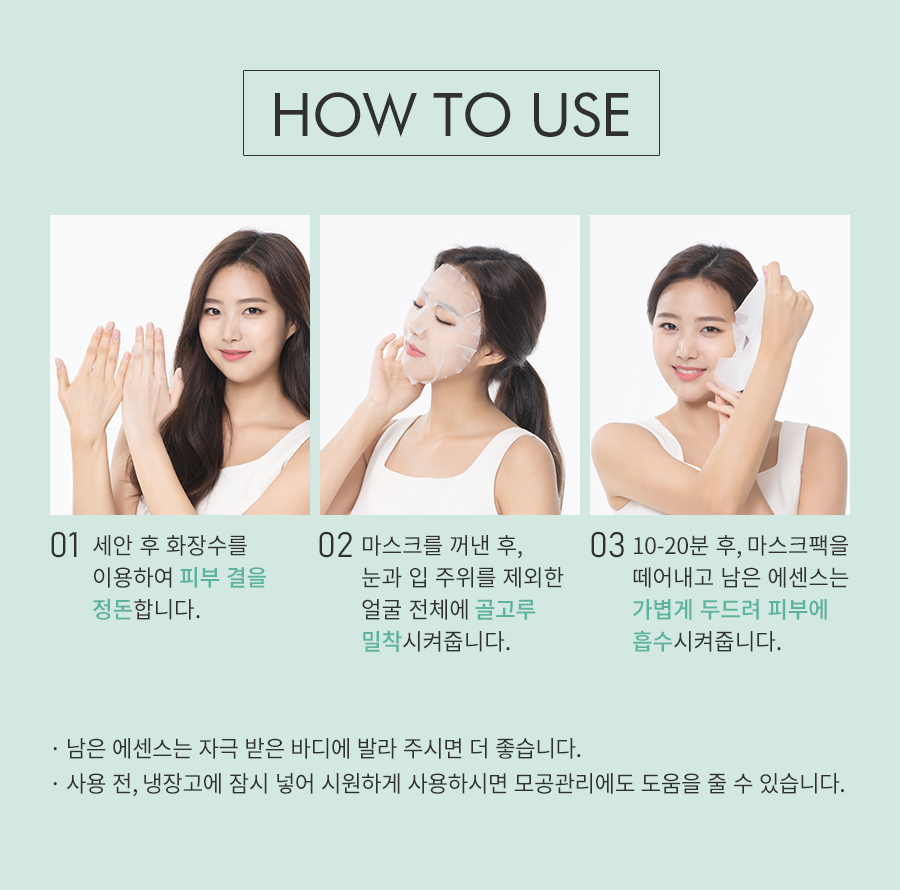 HOW TO USE

01 세안 후 화장수를 이용하여 피부 결을 정돈합니다.

02 마스크를 꺼낸 후, 눈과 입 주위를 제외한 얼굴 전체에 골고루 밀착시켜줍니다.

03 10-20분 후, 마스크팩을 떼어내고 남은 에센스는 가볍게 두드려 피부에 흡수시켜줍니다.

· 남은 에센스는 자극 받은 바디에 발라 주시면 더 좋습니다.
· 사용 전, 냉장고에 잠시 넣어 시원하게 사용하시면 모공관리에도 도움을 줄 수 있습니다.